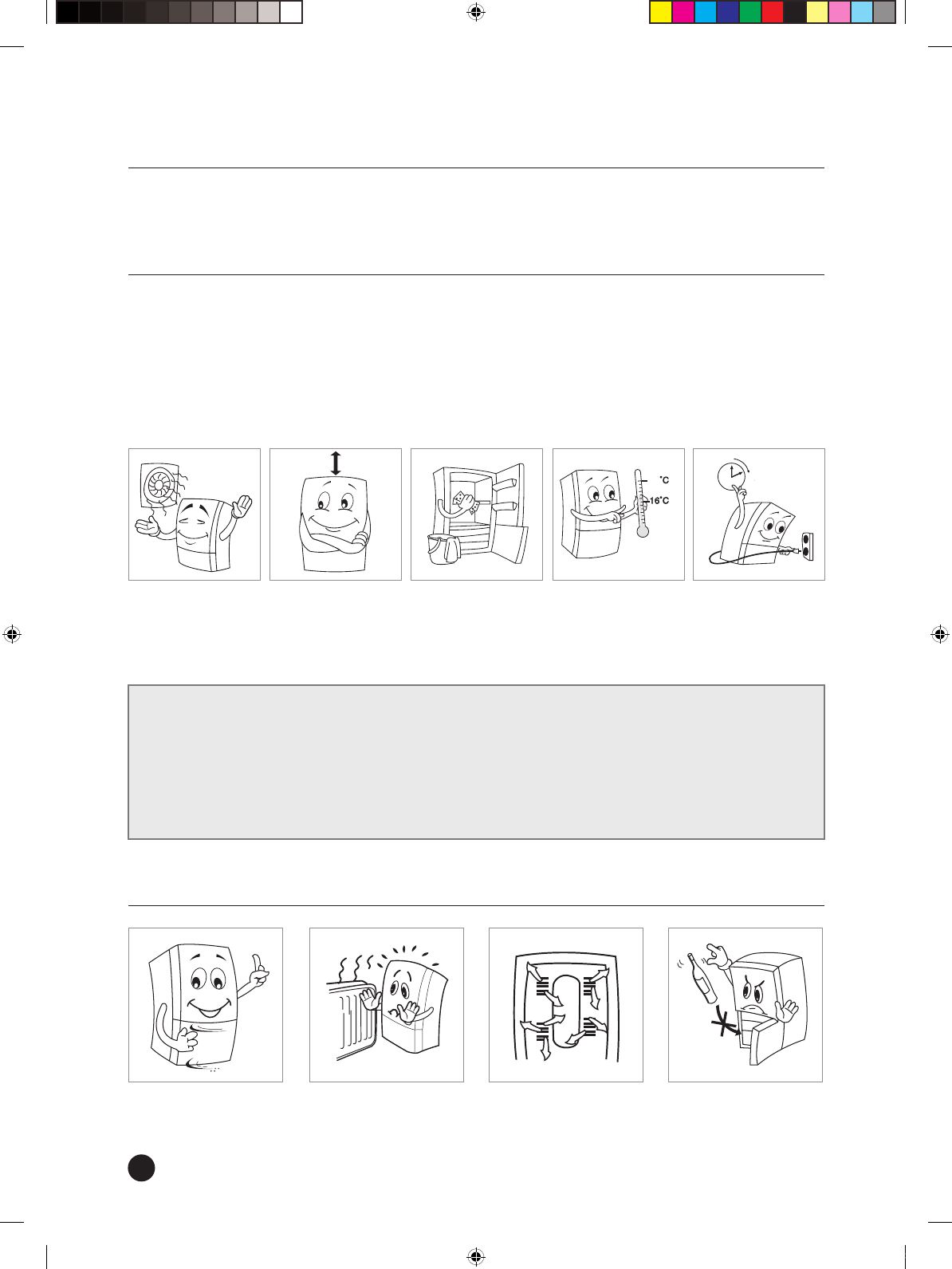 °C
16°C