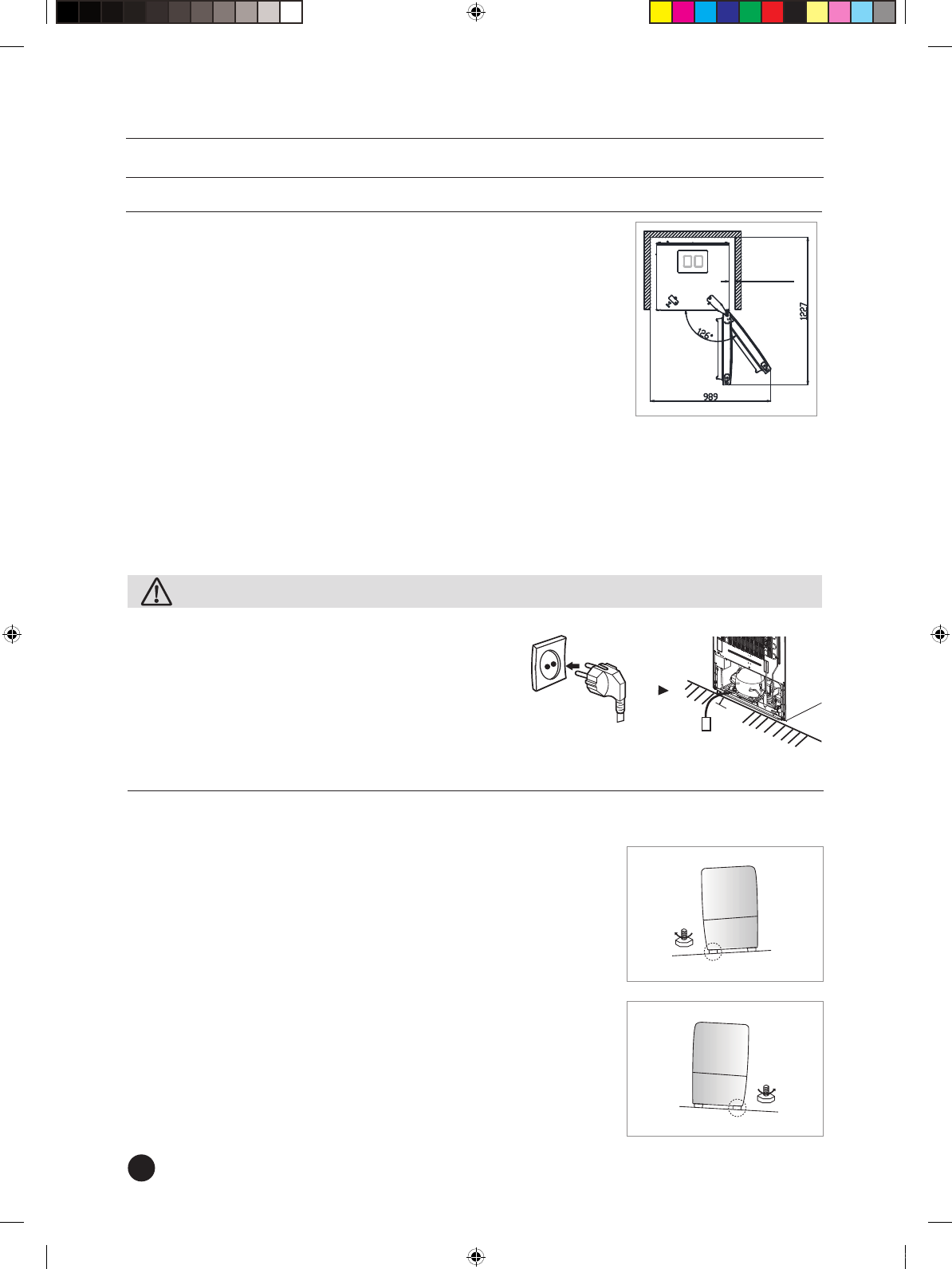 126°

1227

989