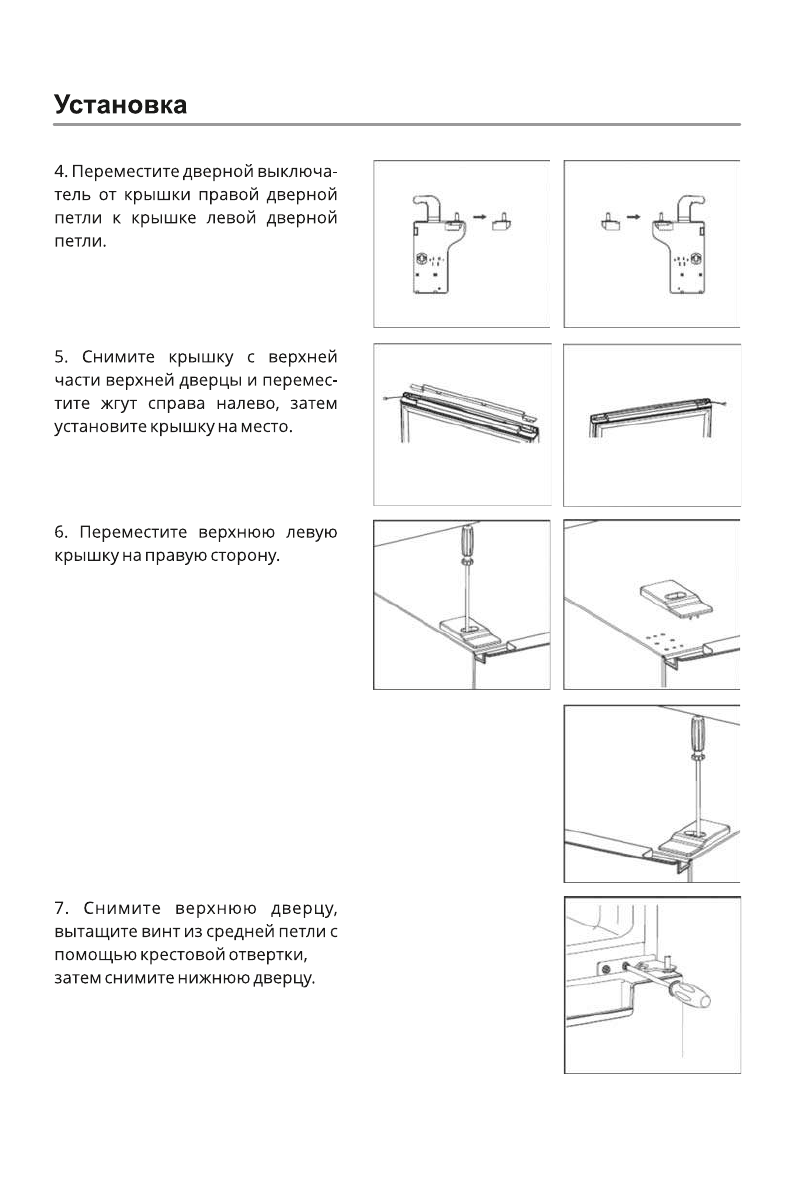 Установка

4. Переместите дверной выключатель от крышки правой дверной петли к крышке левой дверной петли.

5. Снимите крышку с верхней части верхней дверцы и переместите жгут справа налево, затем установите крышку на место.

6. Переместите верхнюю левую крышку на правую сторону.

7. Снимите верхнюю дверцу, вытащите винт из средней петли с помощью крестовой отвертки, затем снимите нижнюю дверцу.