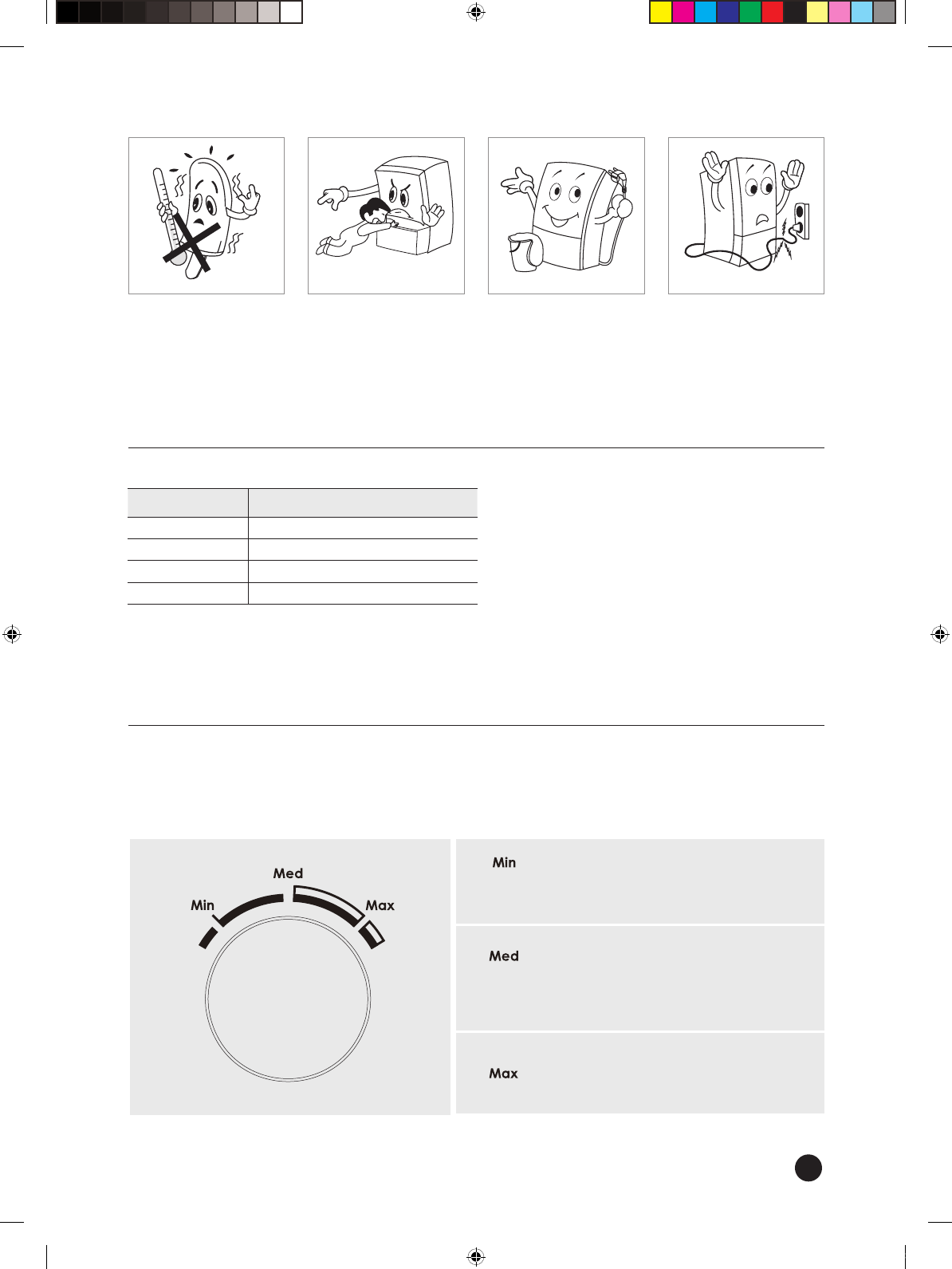 Med

Min

Max

Min

Med

Max