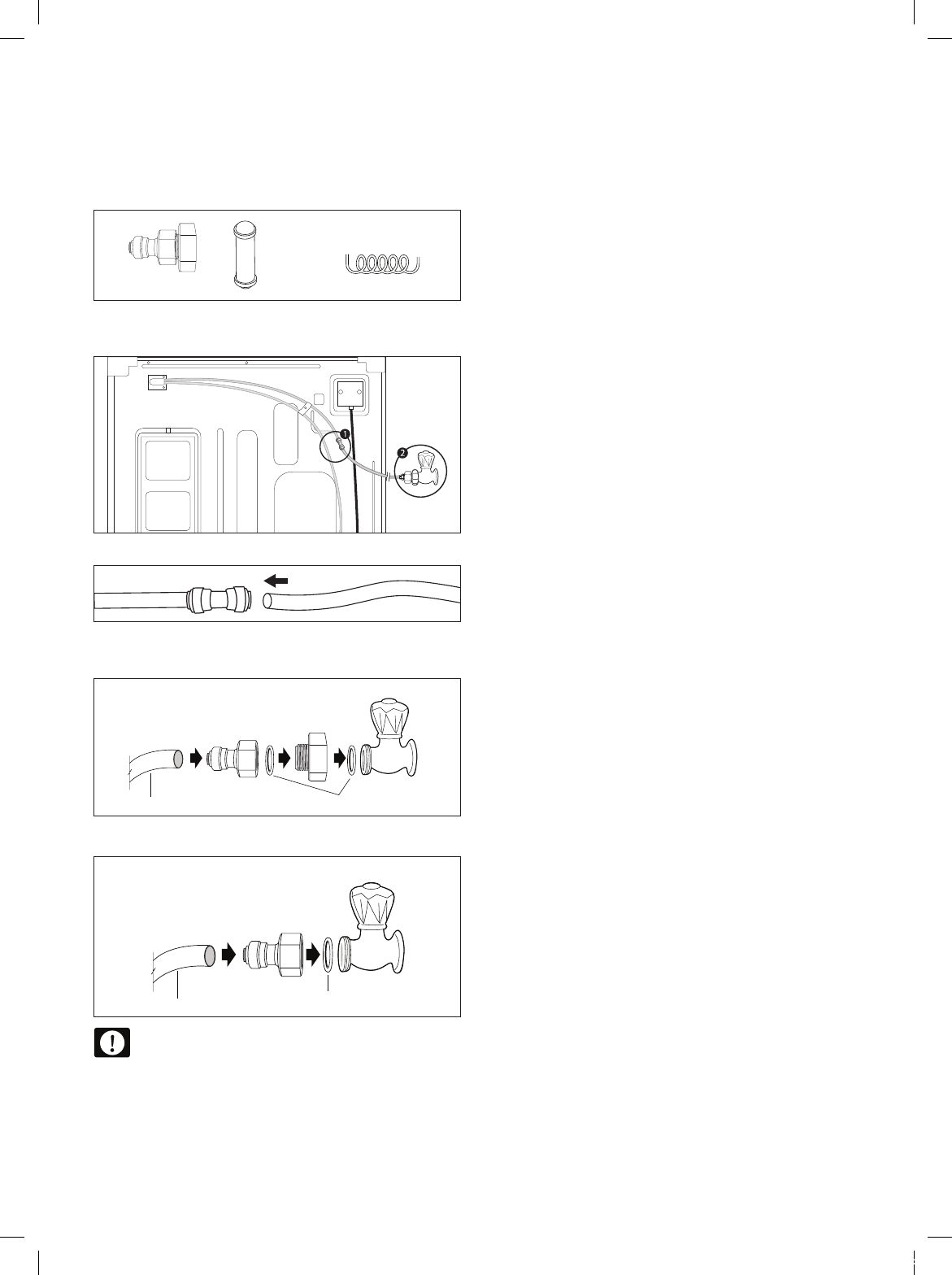 1

2