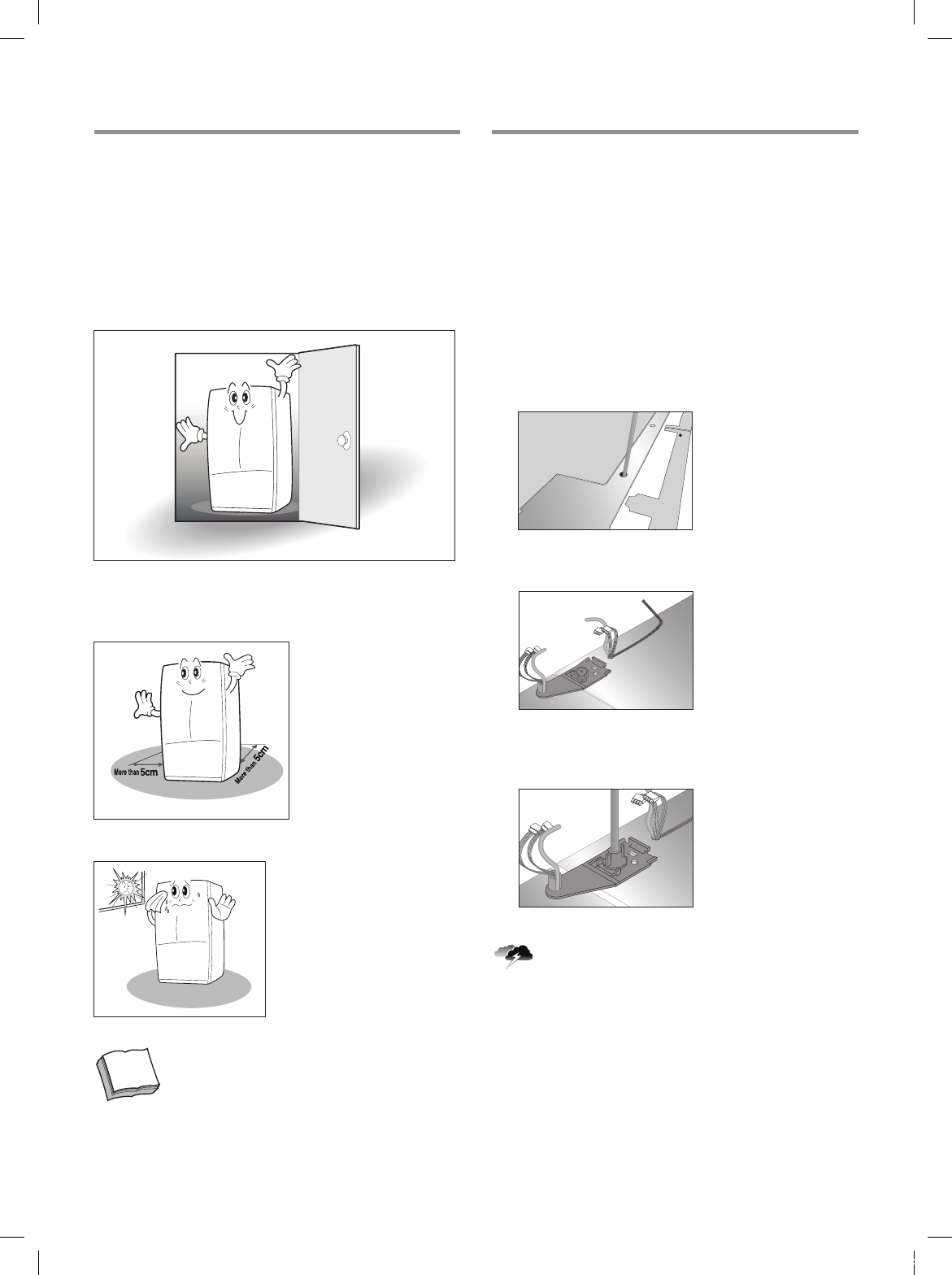 More than 5cm

More than 5cm