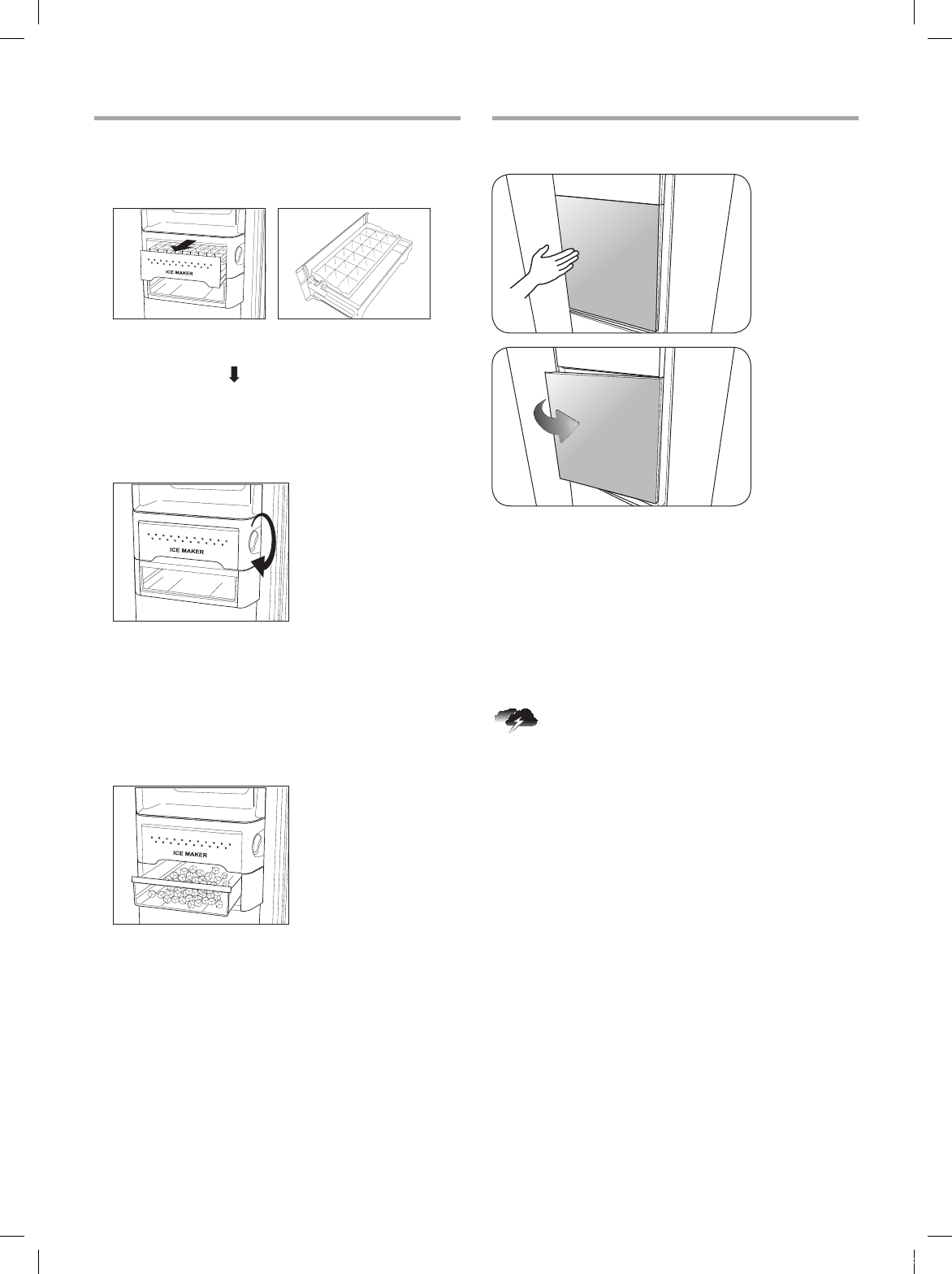 ICE MAKER

ICE MAKER

ICE MAKER