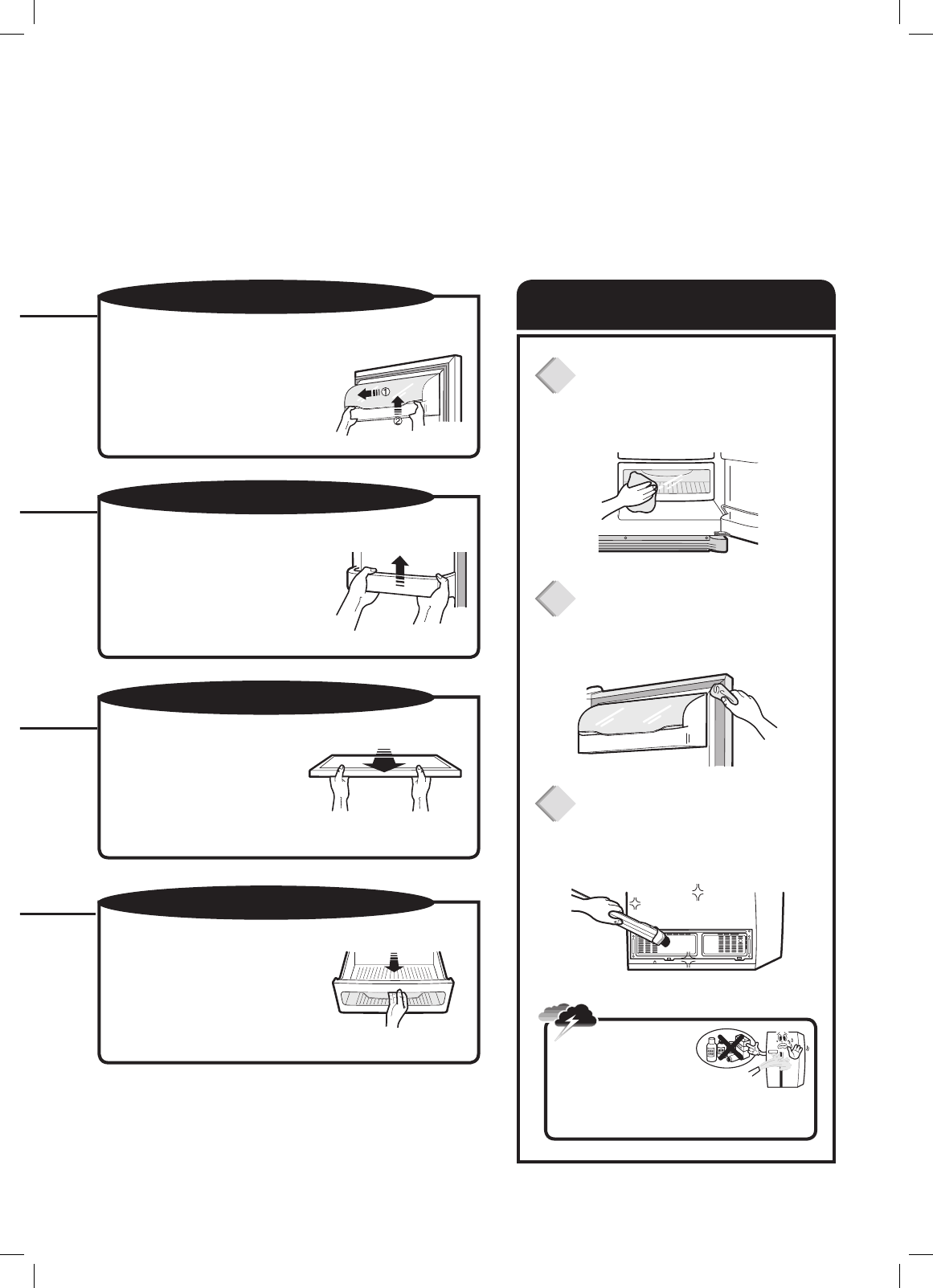 ① ②