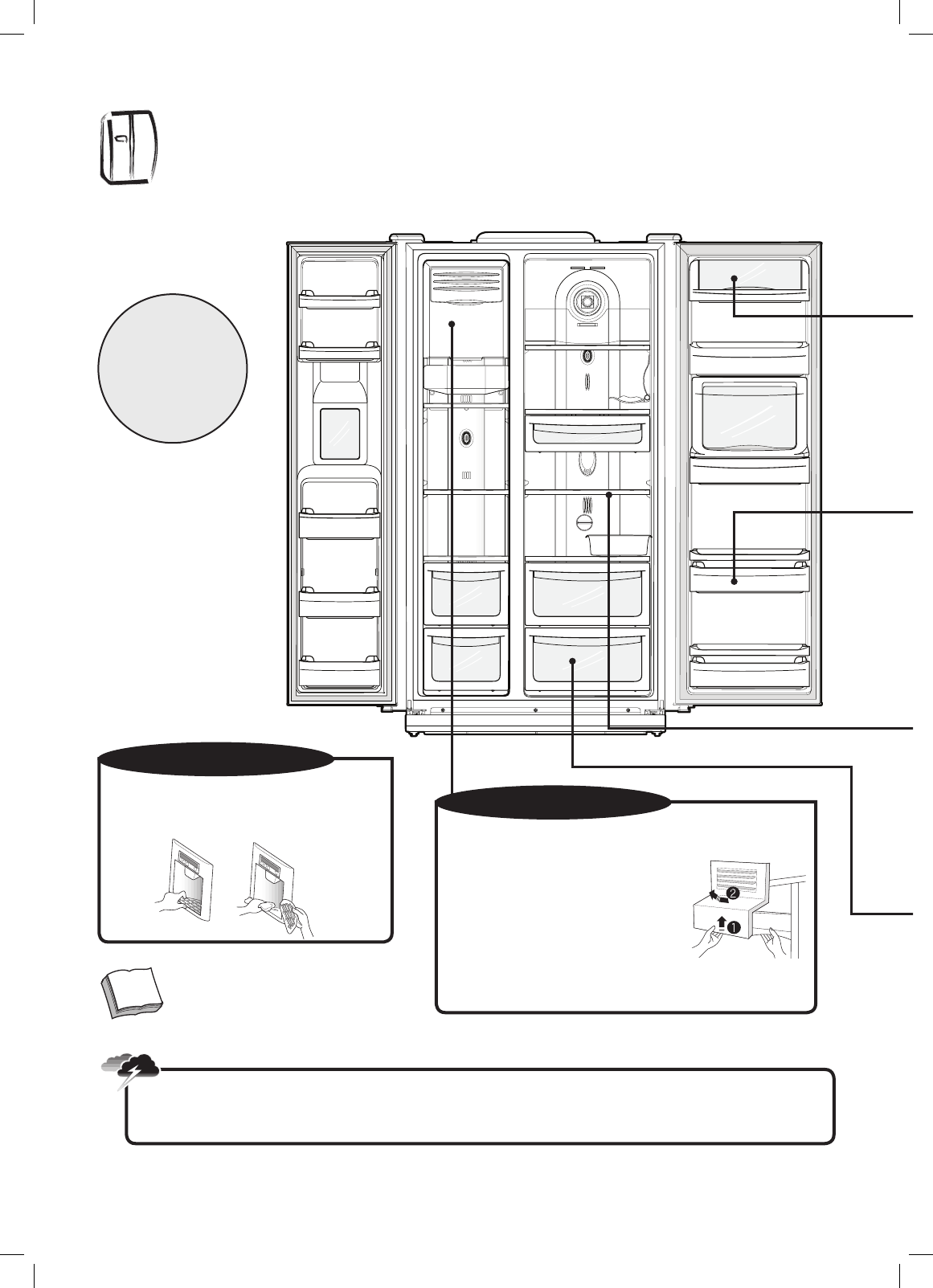 ❷
❶