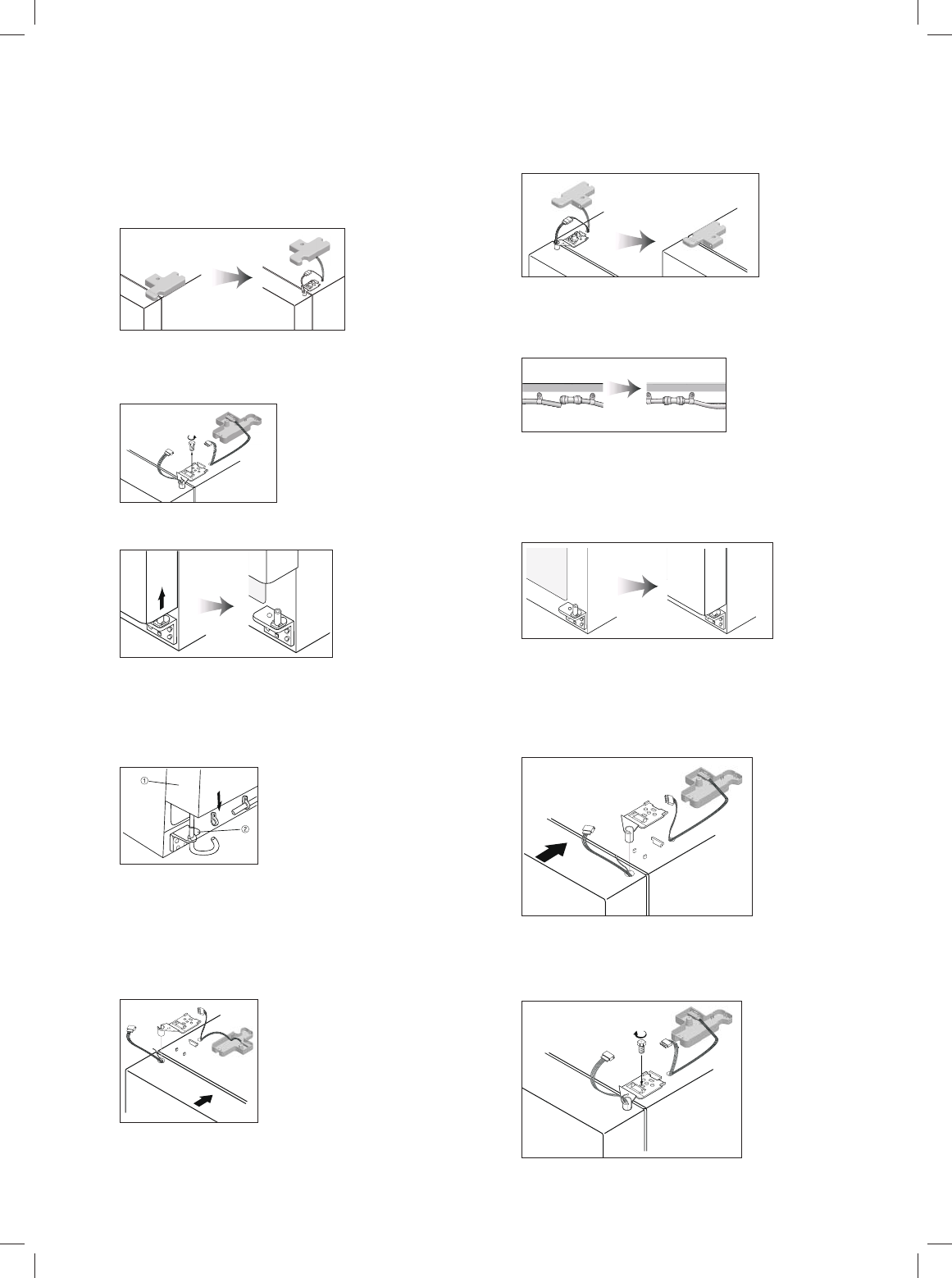 ①

②