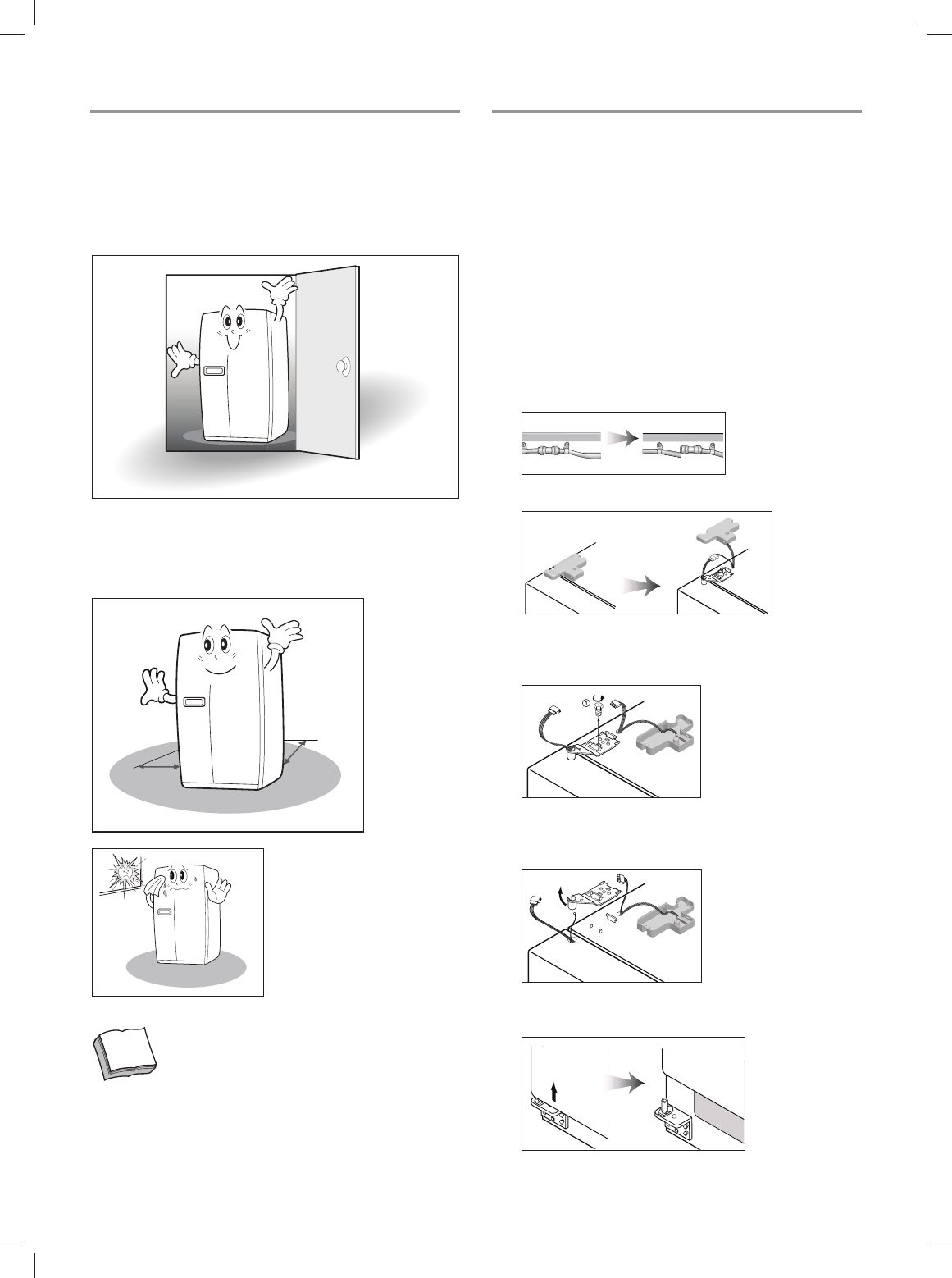 ①