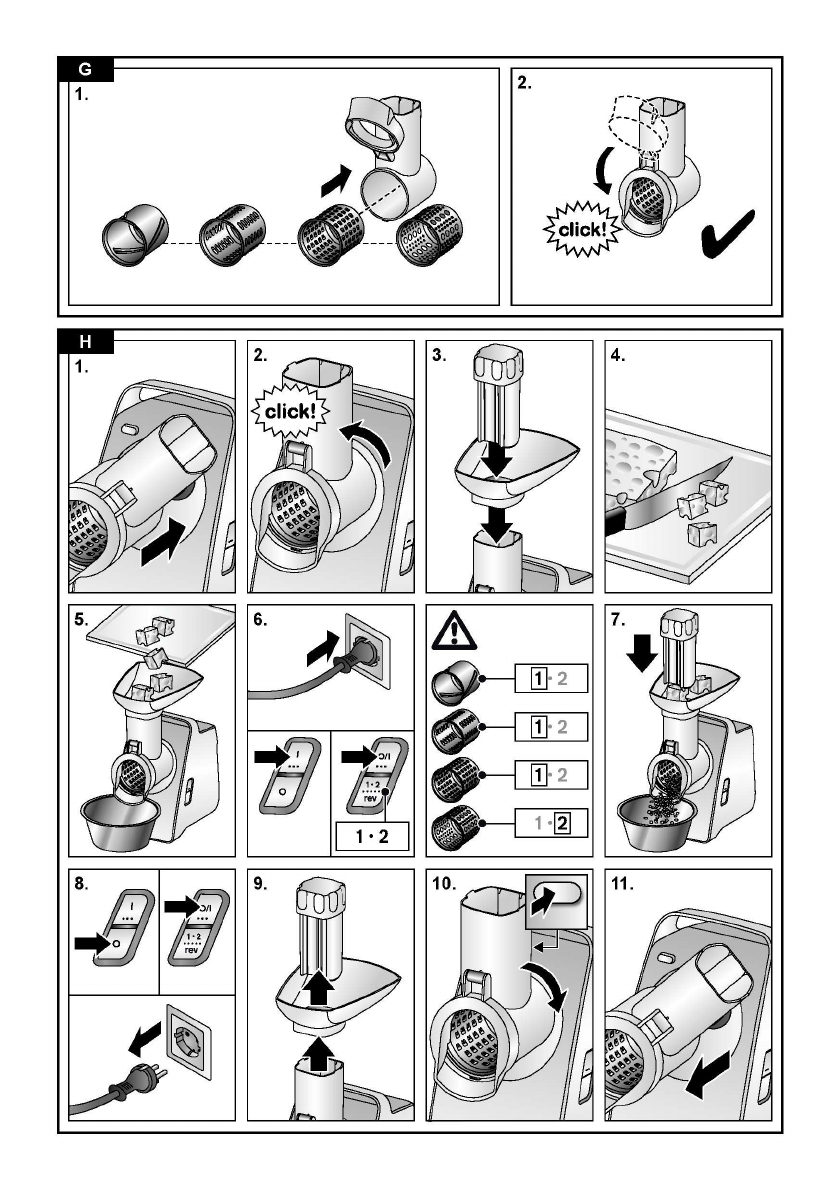 G

1.

2.

click!

H

1.

2.

click!

3.

4.

5.

6.

I

O/I

1 · 2
rev

1 · 2

1 · 2

1 · 2

1 · 2

1 · 2

7.

8.

I

O/I

1 · 2
rev

9.

10.

11.