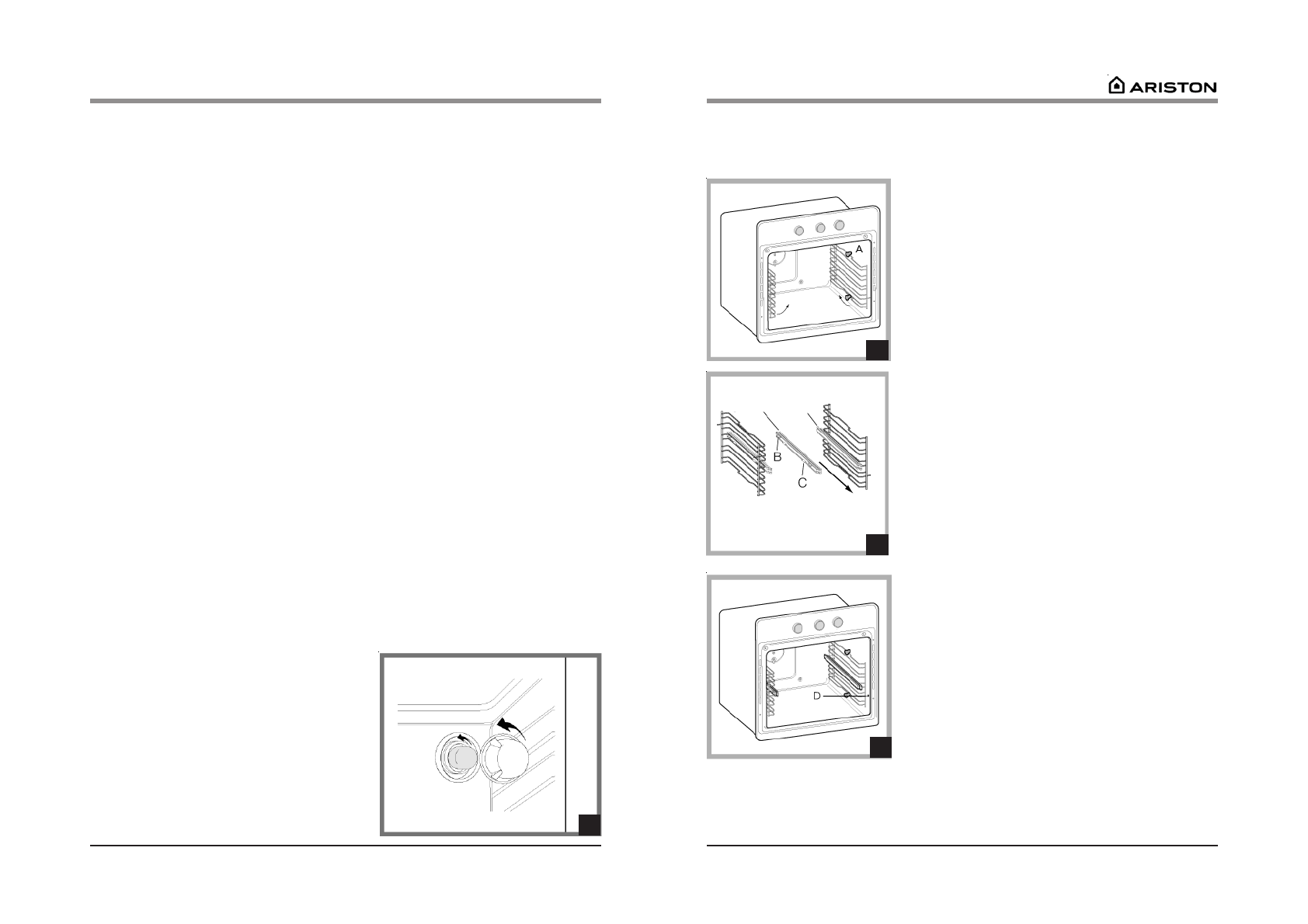 ARISTON

A

B

C

D