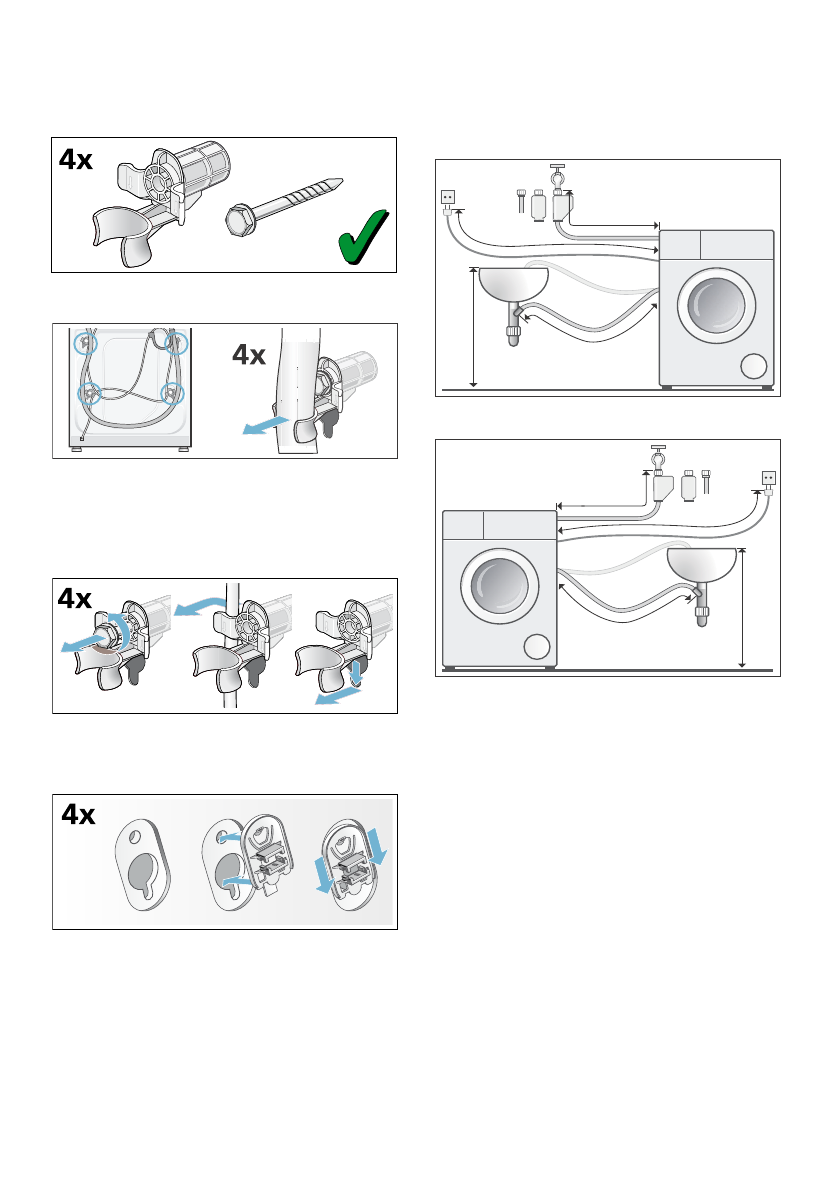 4x

4x

4x

4x