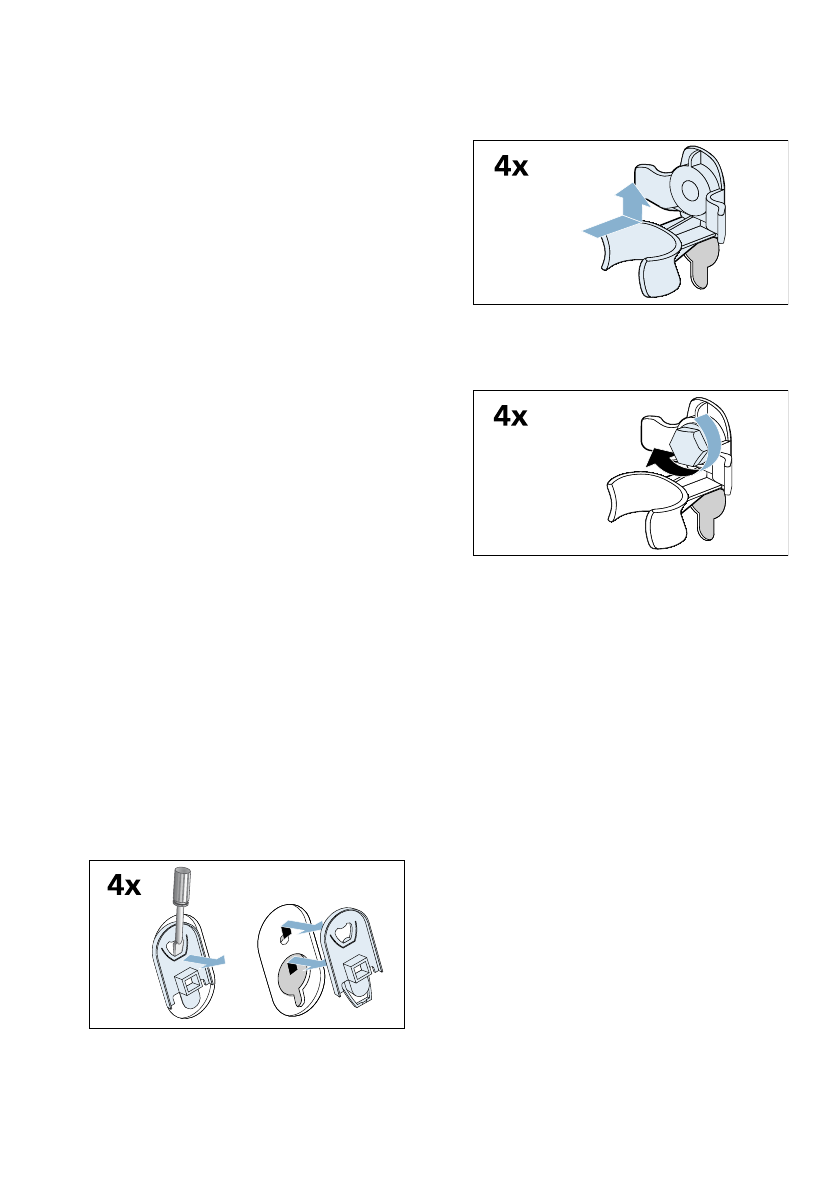 4x

4x

4x