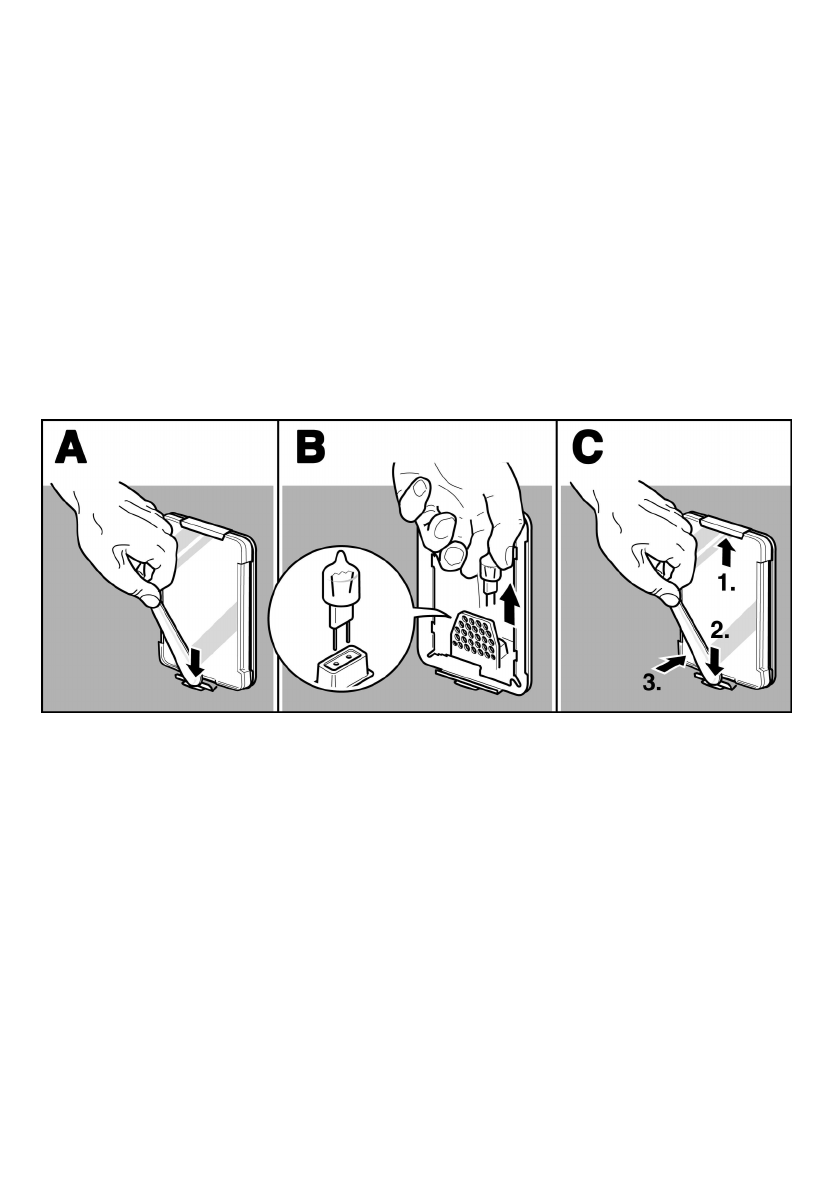 A

B

C

1.

2.

3.