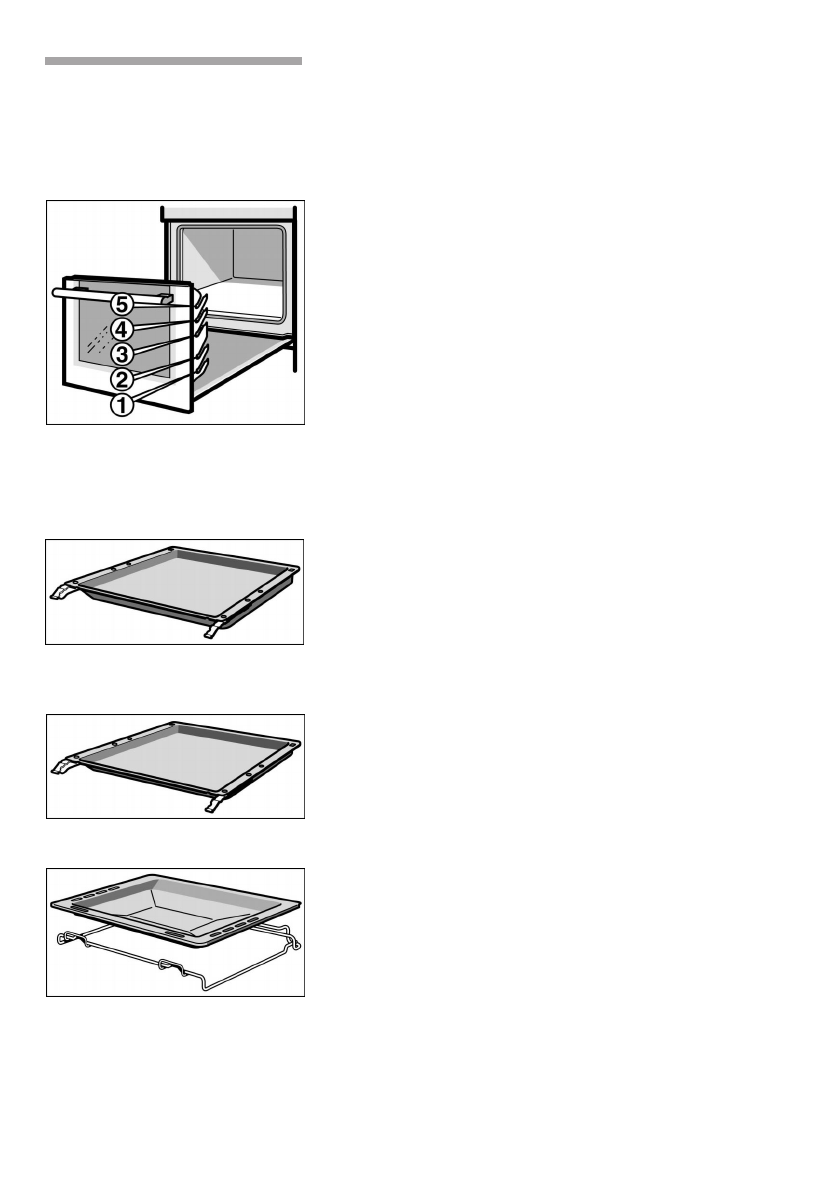 5
4
3
2
1