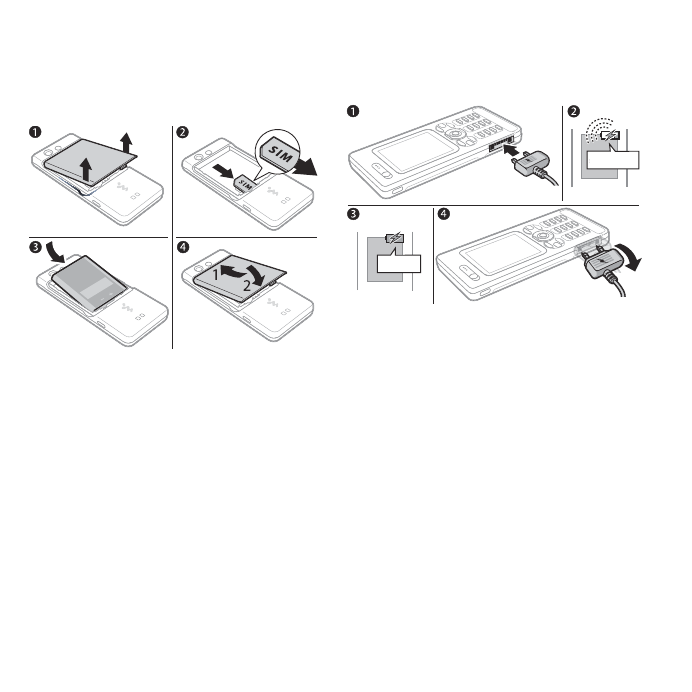 1

2

SIM

SIM

3

4

1

2

1

2

3

4