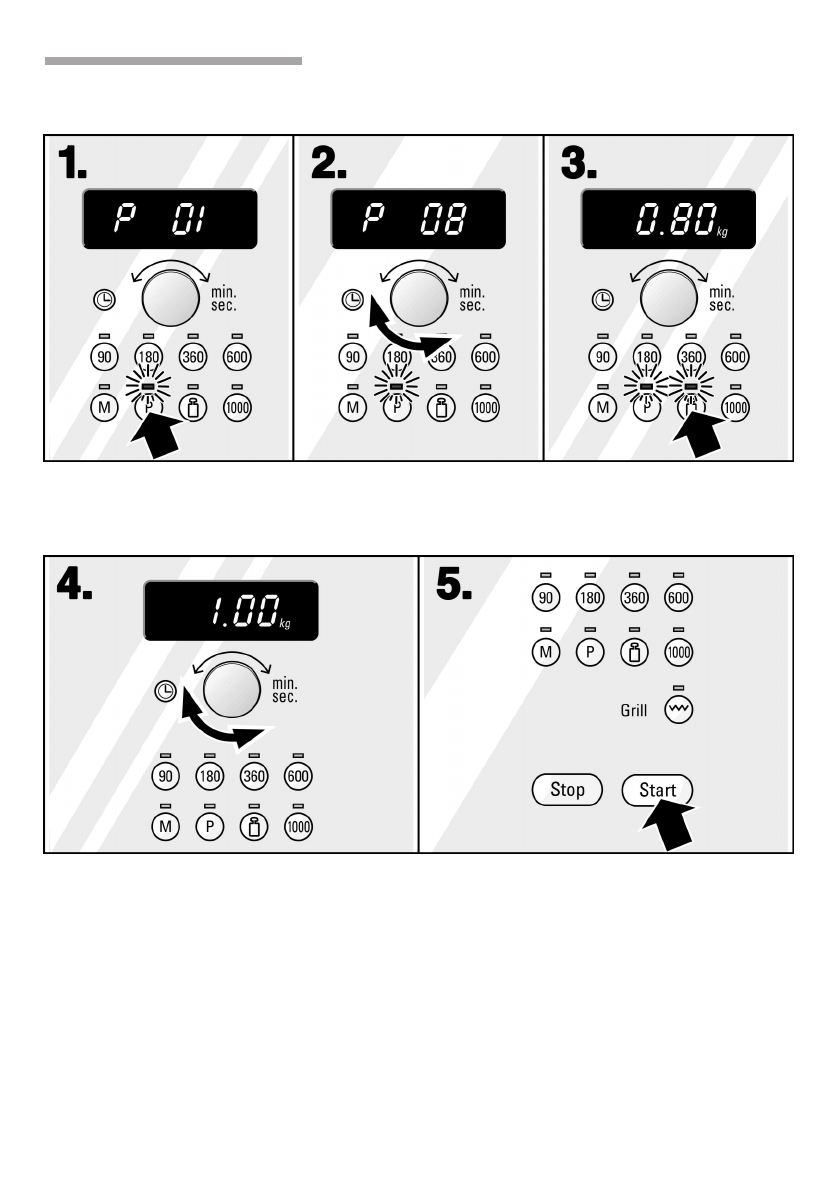 1.

P 01

min. sec.

90 180 360 600

M P 1000

2.

P 08

min. sec.

90 180 360 600

M P 1000

3.

0.80 kg

min. sec.

90 180 360 600

M P 1000

4.

1.00 kg

min. sec.

90 180 360 600

M P 1000

5.

90 180 360 600

M P 1000

Grill

Stop Start