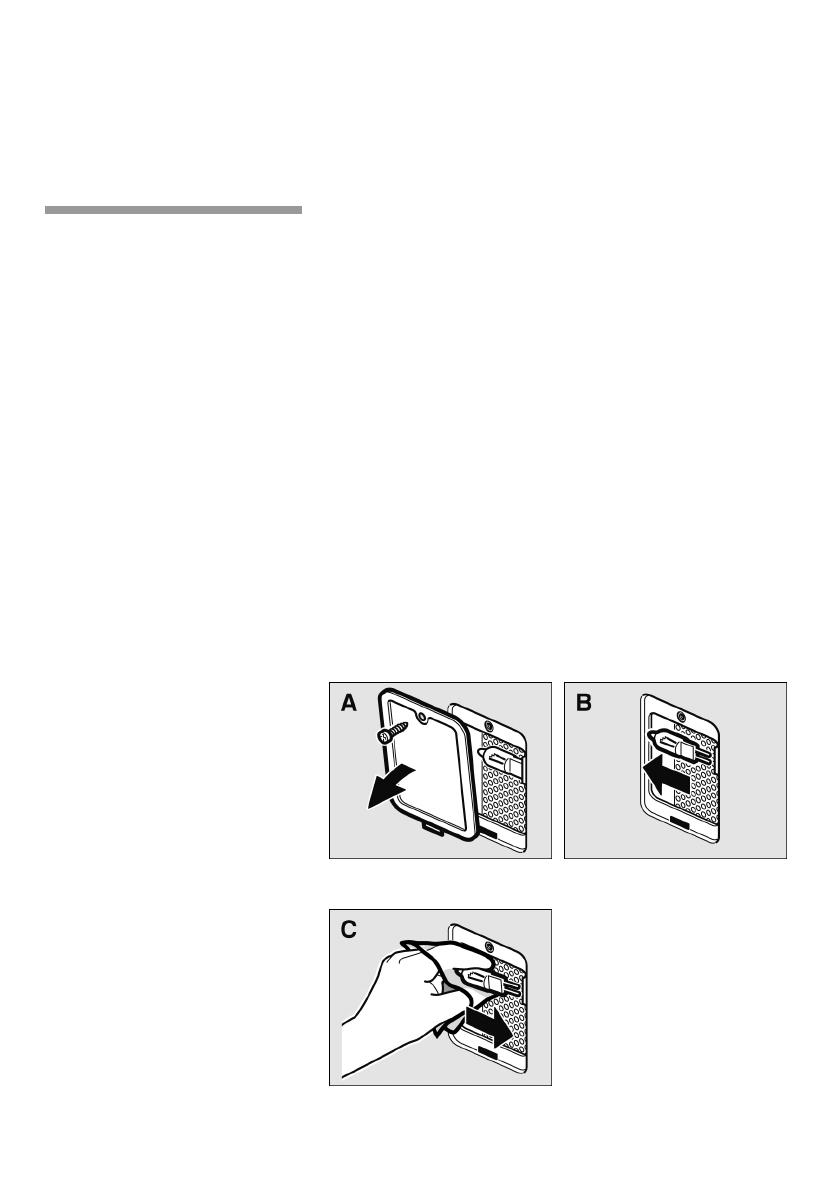 A

B

C