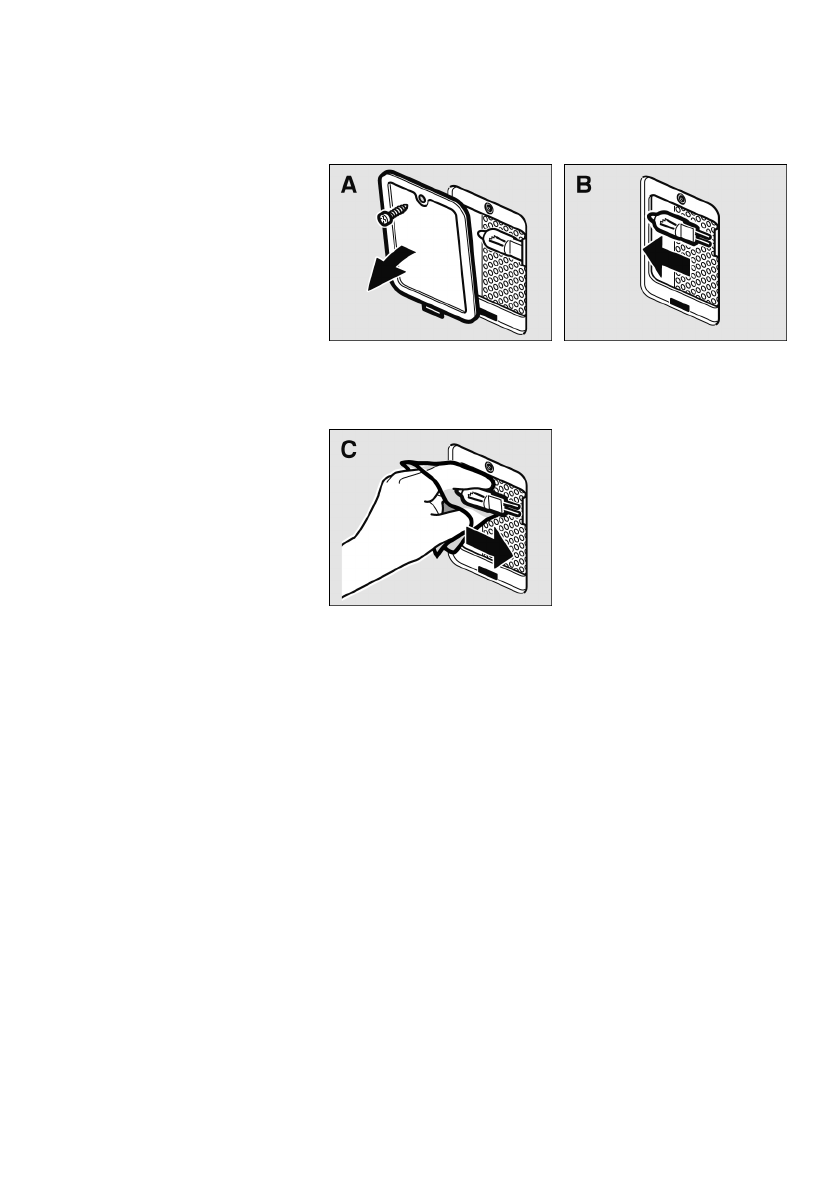 A

B

C