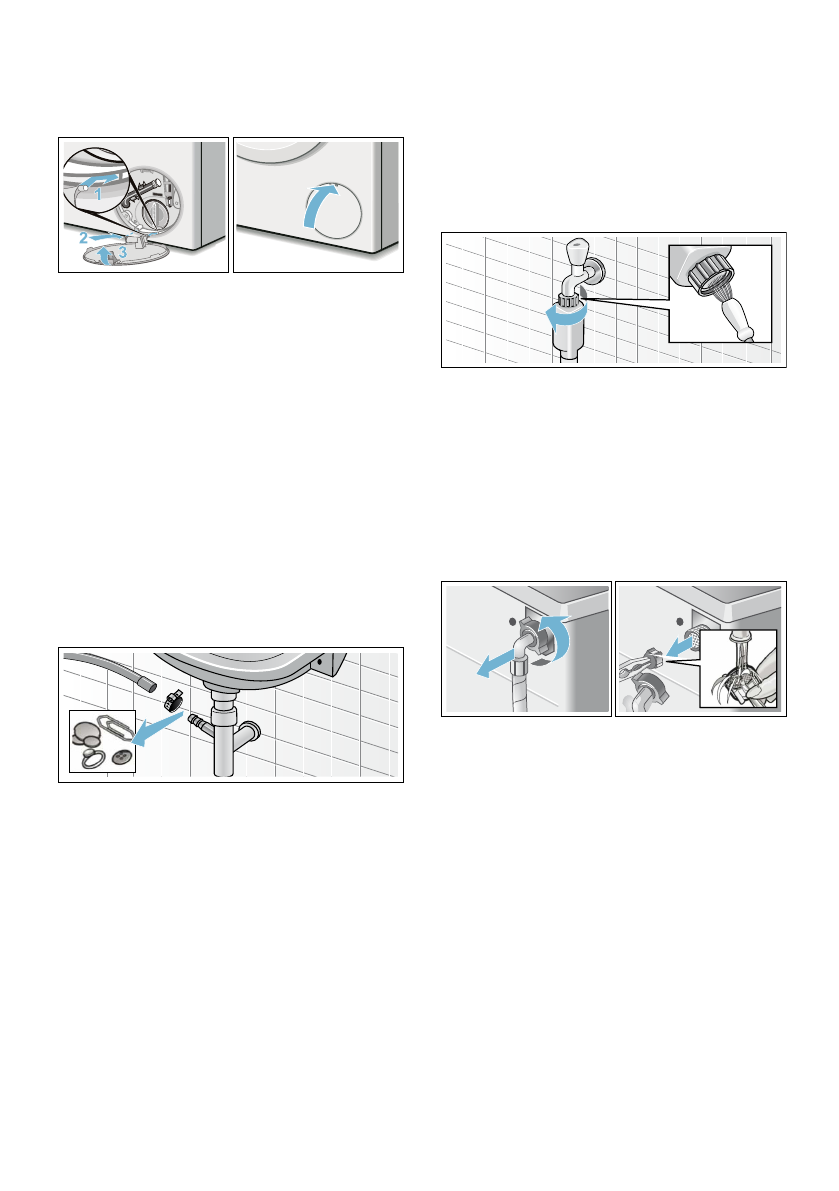 1

2

3