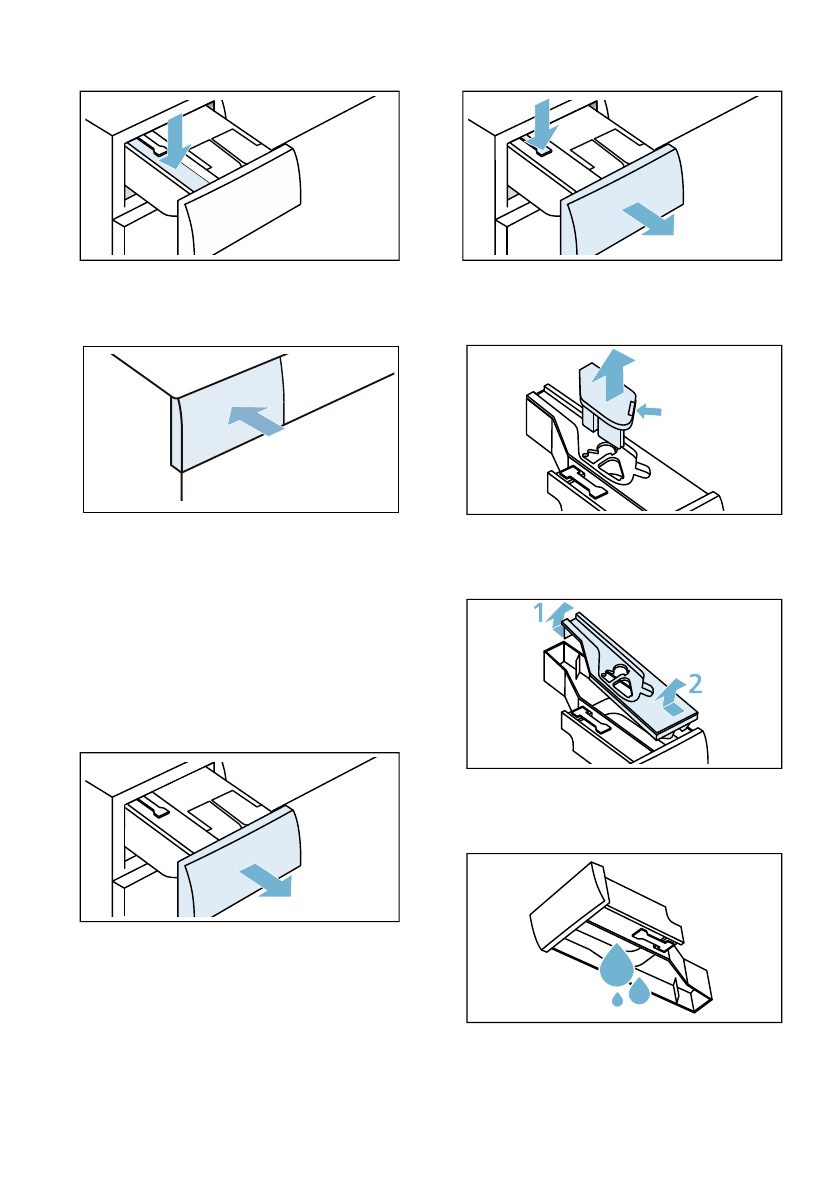 1

2