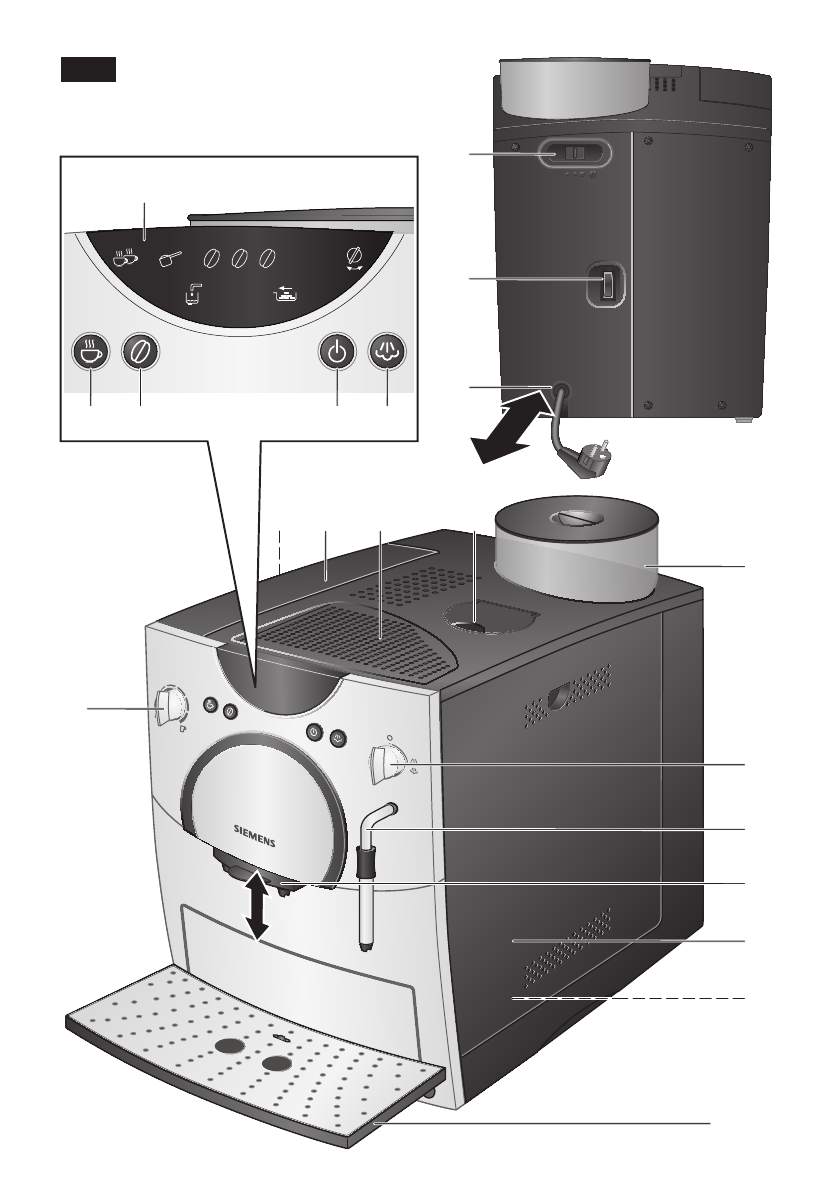 SIEMENS