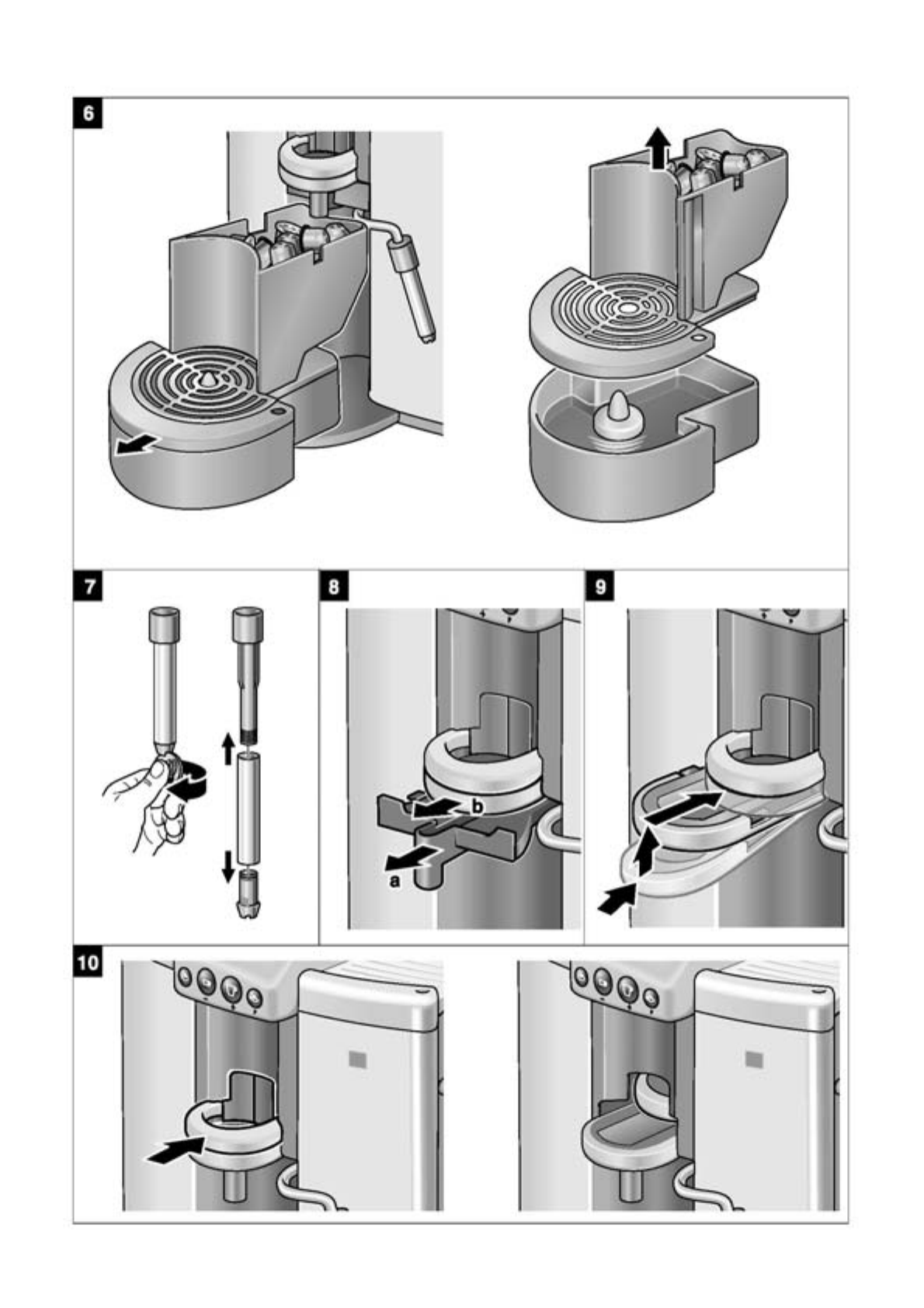 6

7

8

b

a

9

10