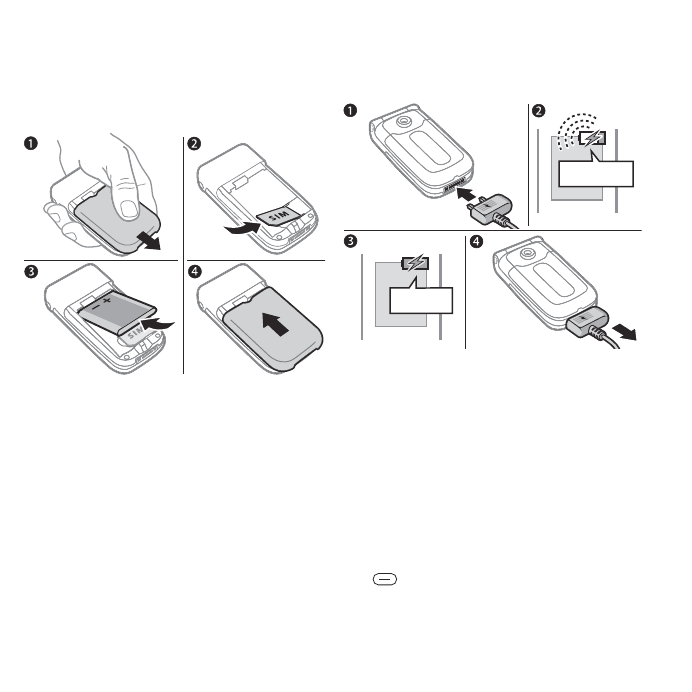 1
2
SIM
3
SIM
4
1
2
3
4