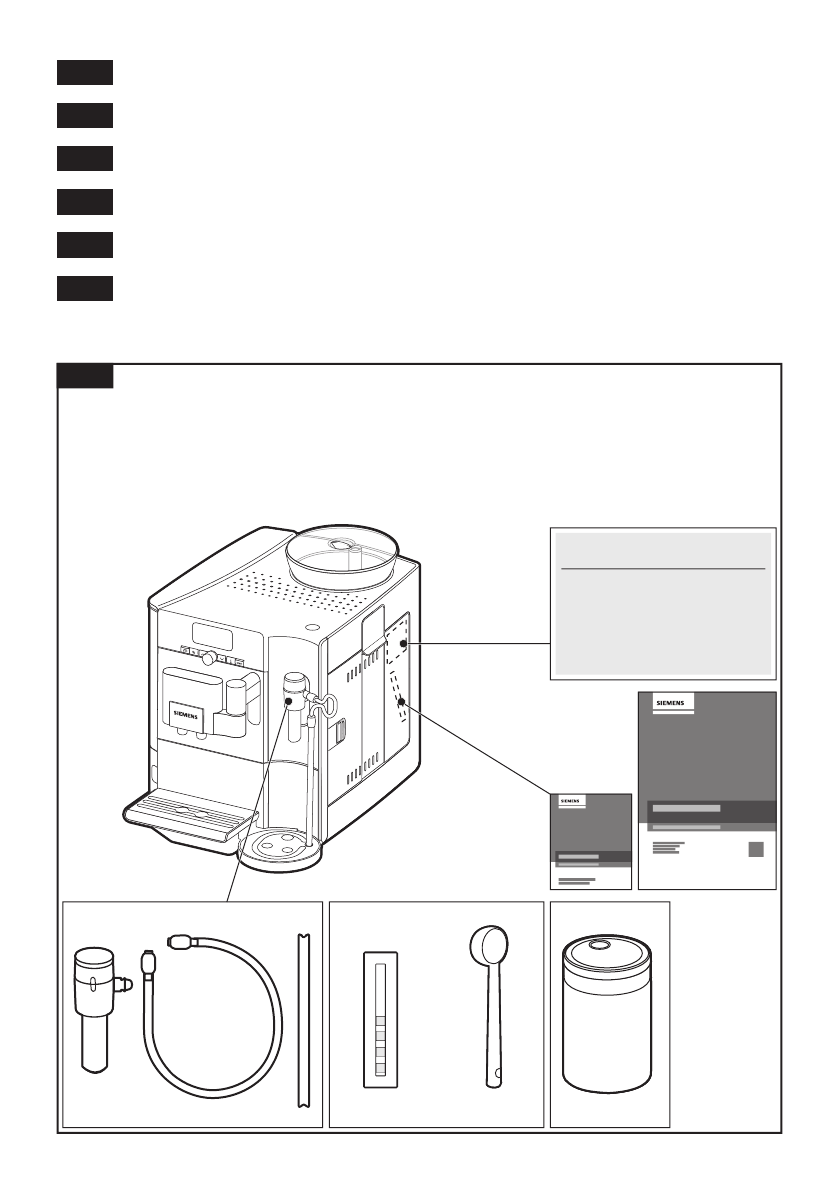 SIEMENS

SIEMENS

SIEMENS