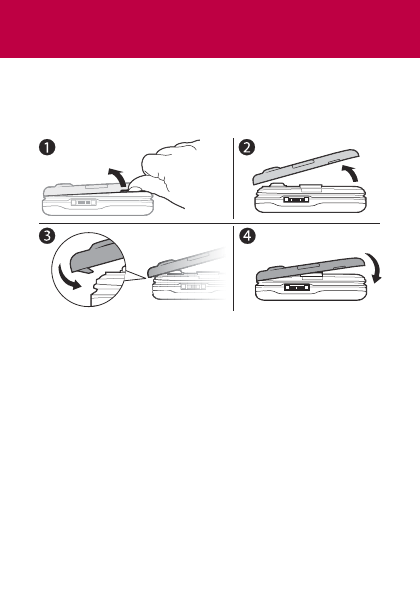 1
2
3
4