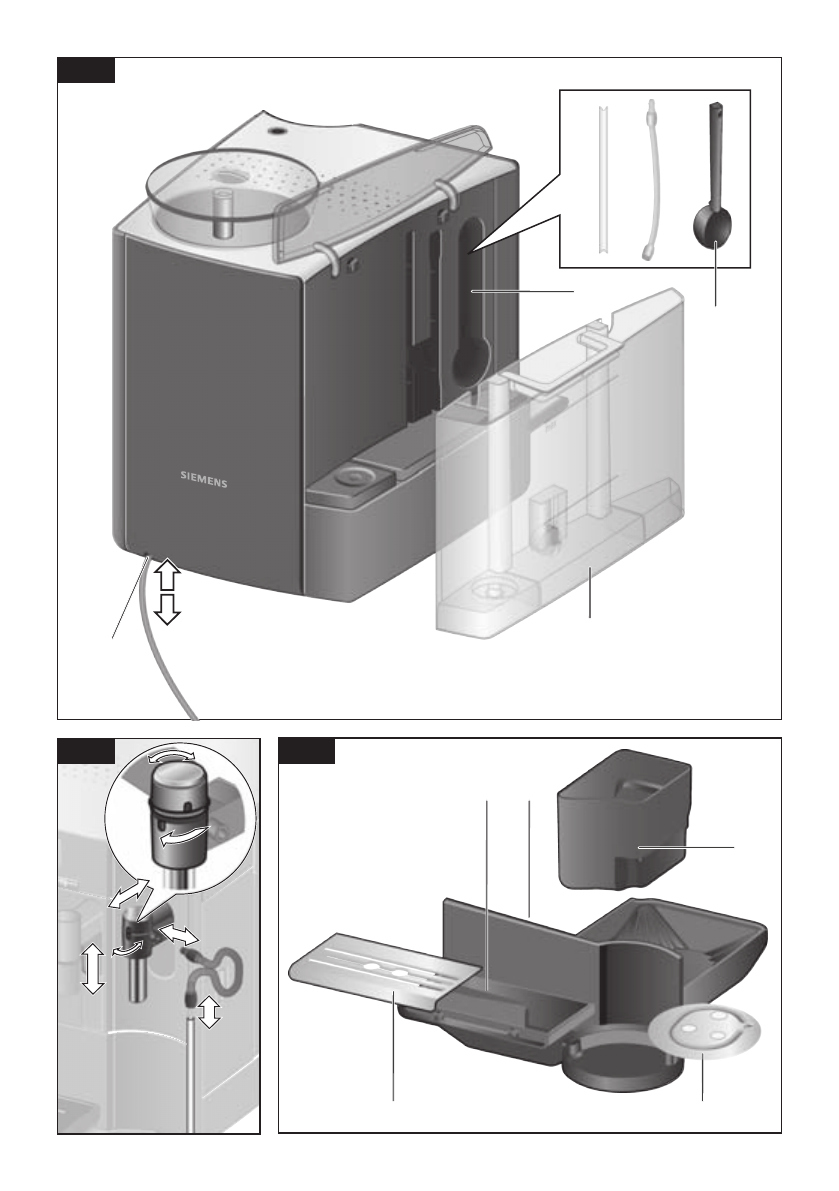 SIEMENS