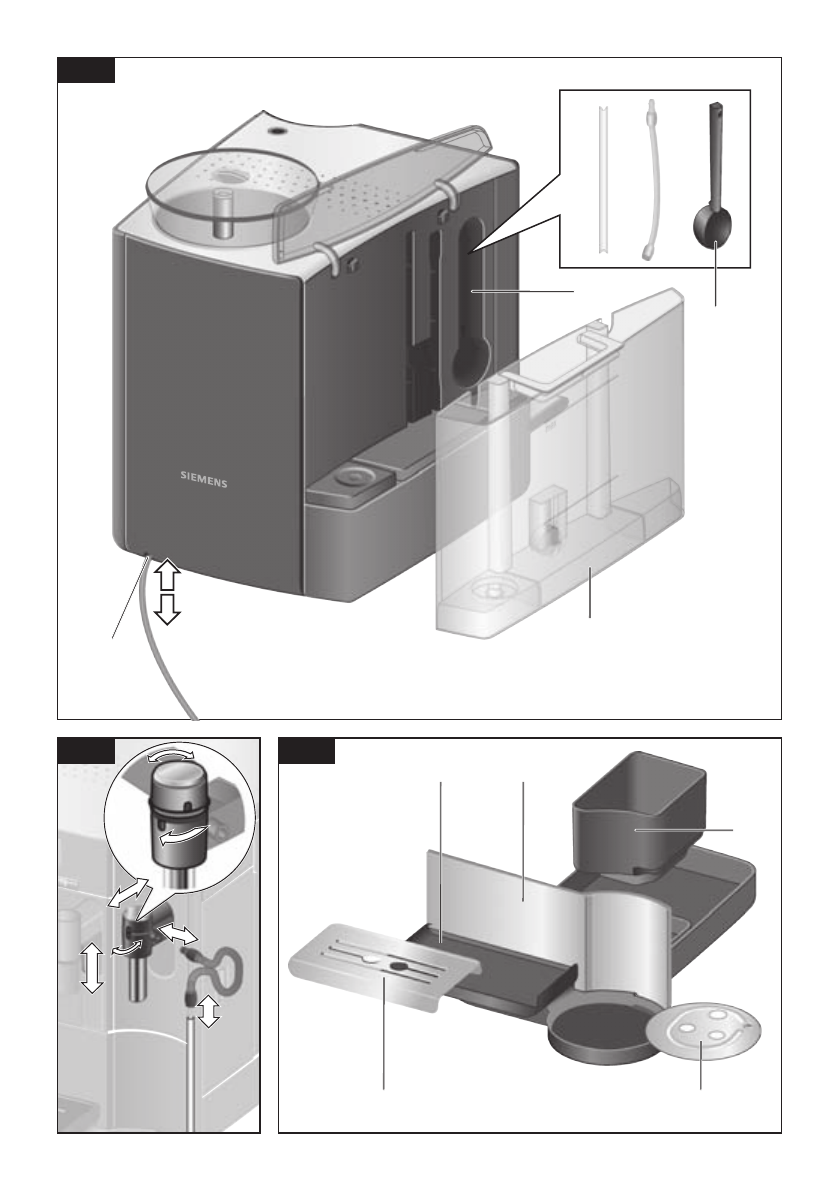 SIEMENS