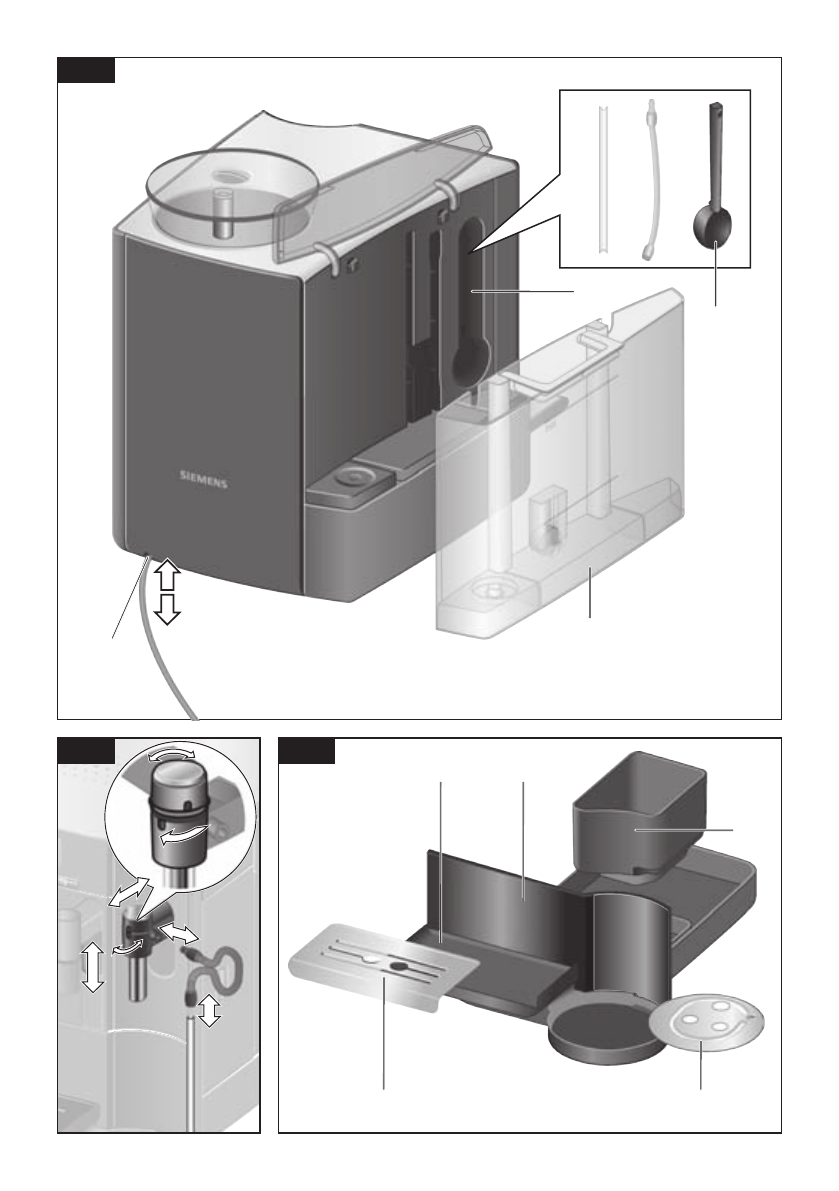 SIEMENS