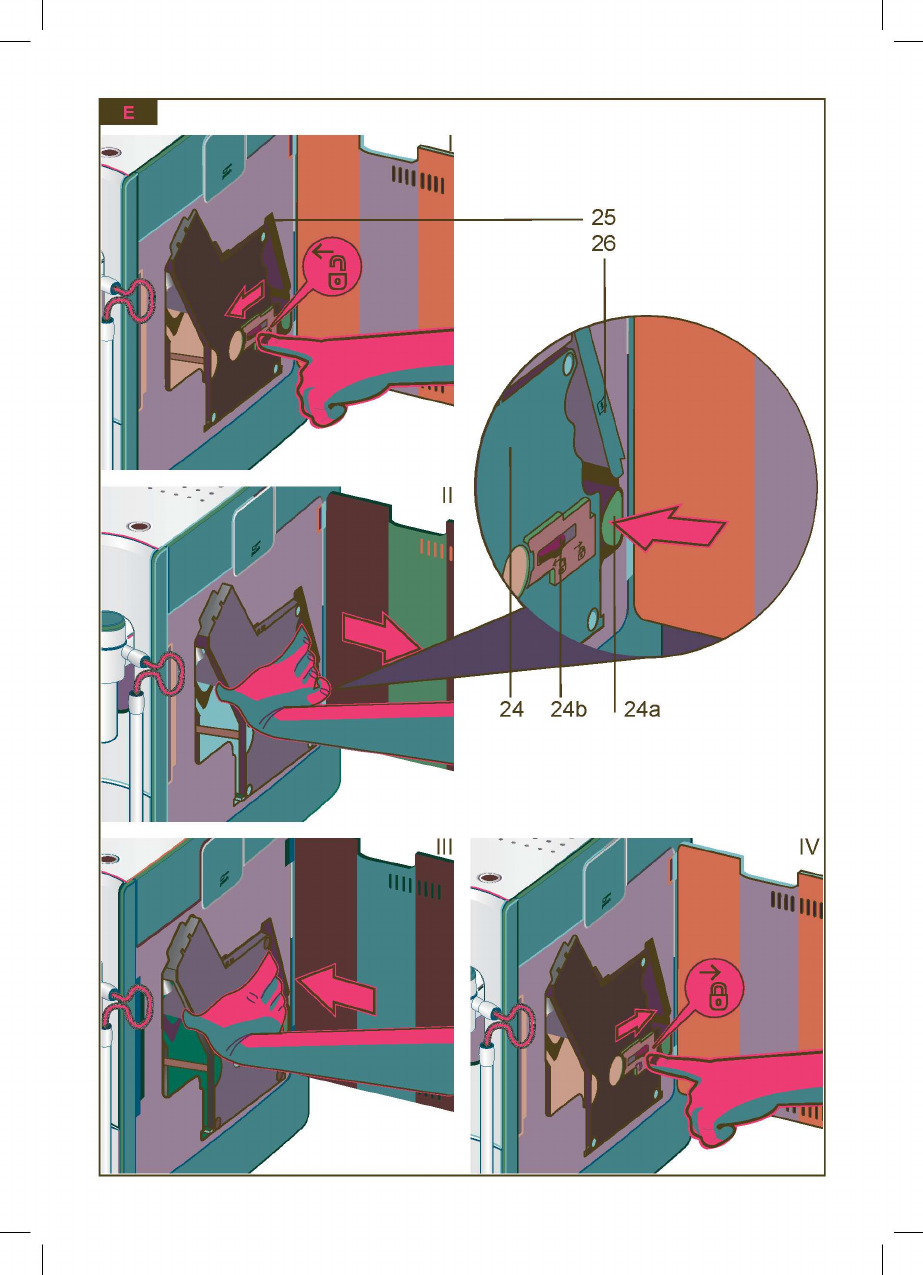 E

I

25
26

II

24
24b
24a

III

IV