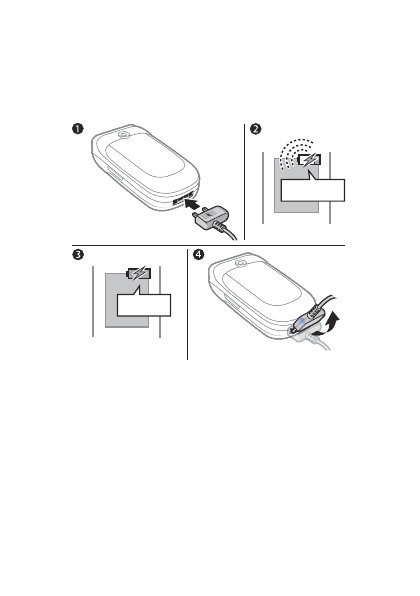 1

2

3

4