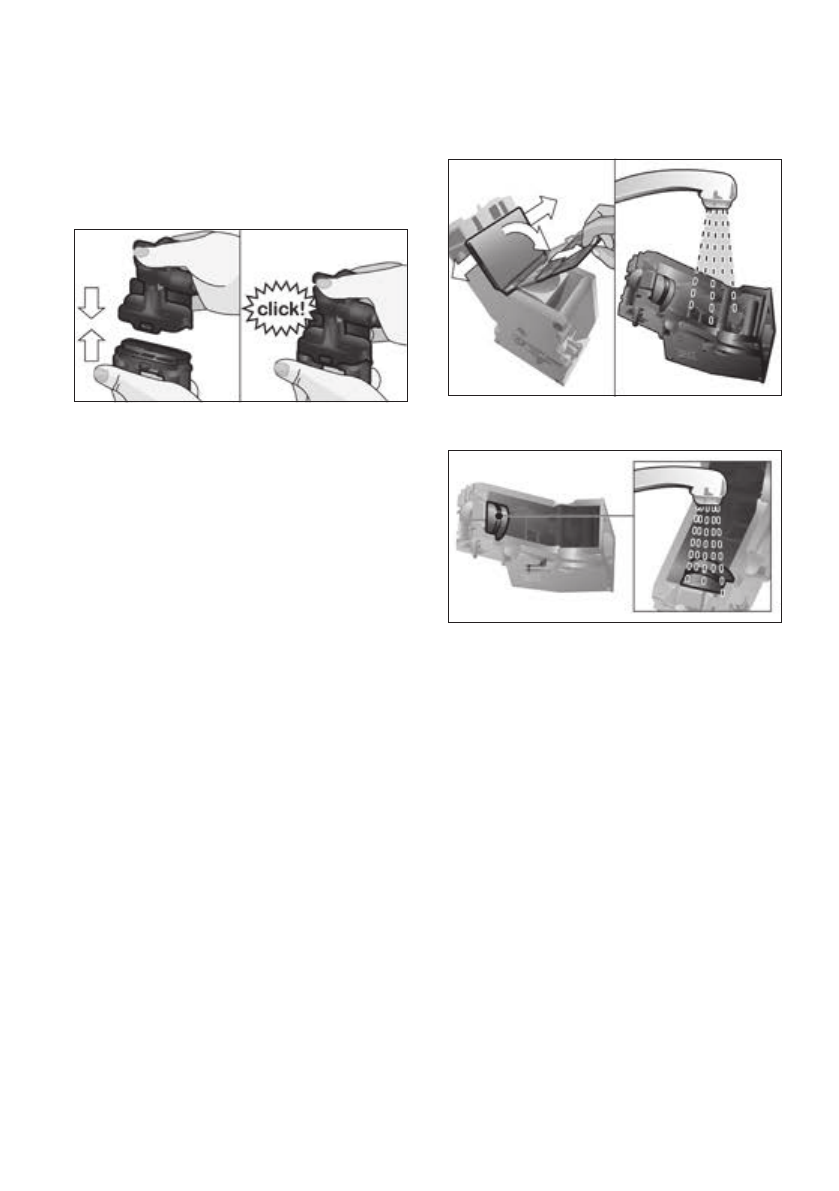 click!