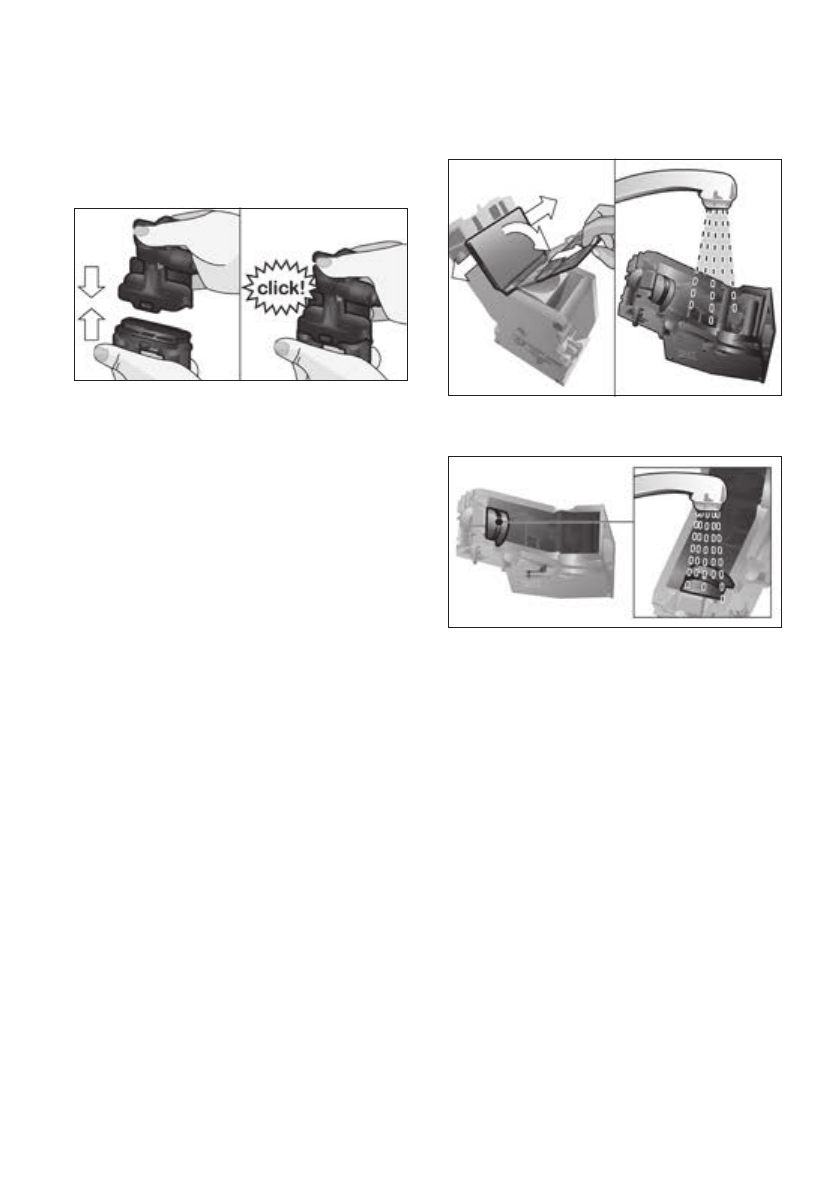 click!