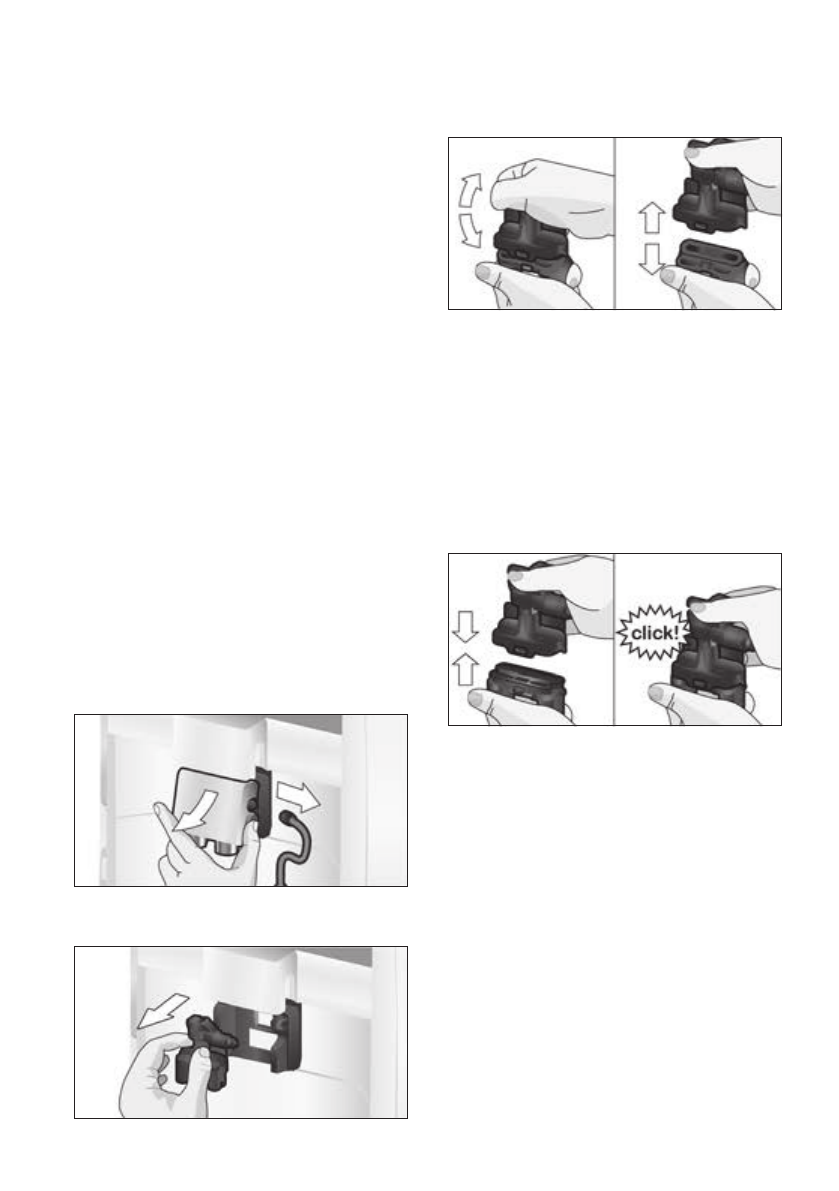 click!