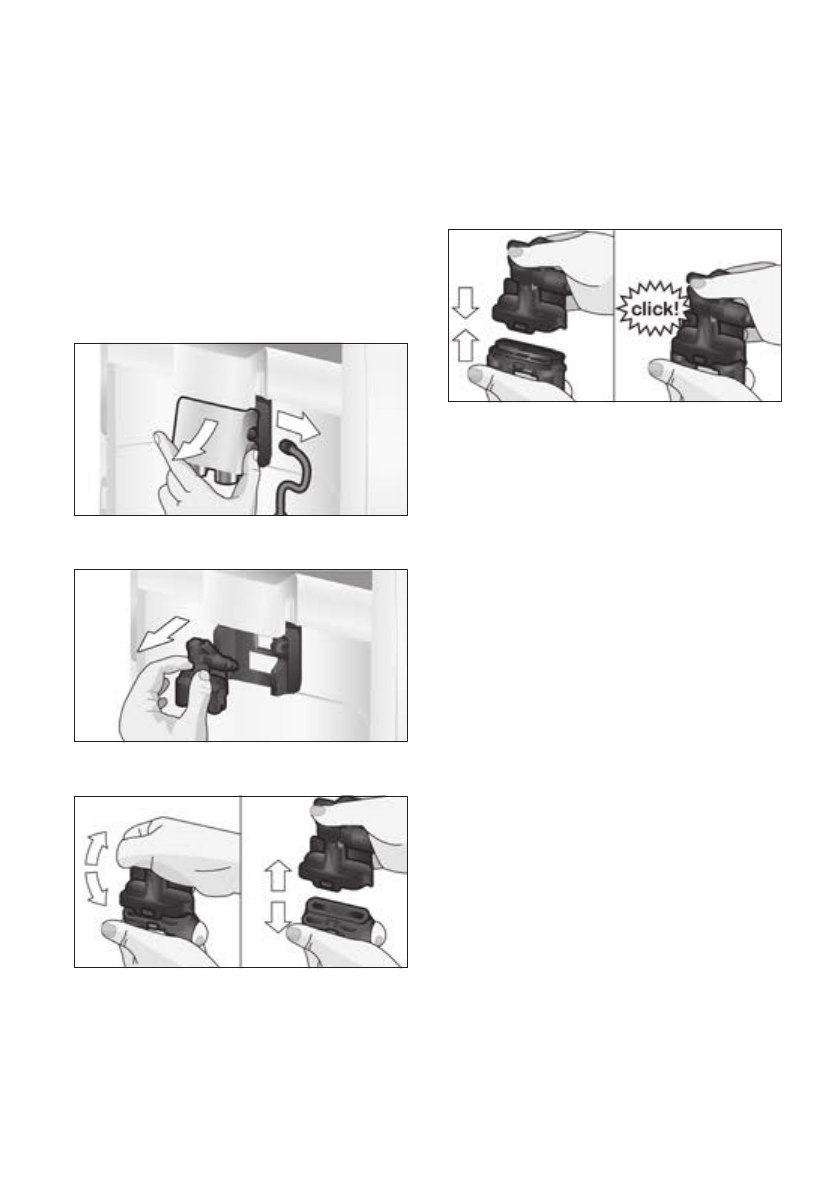 click!