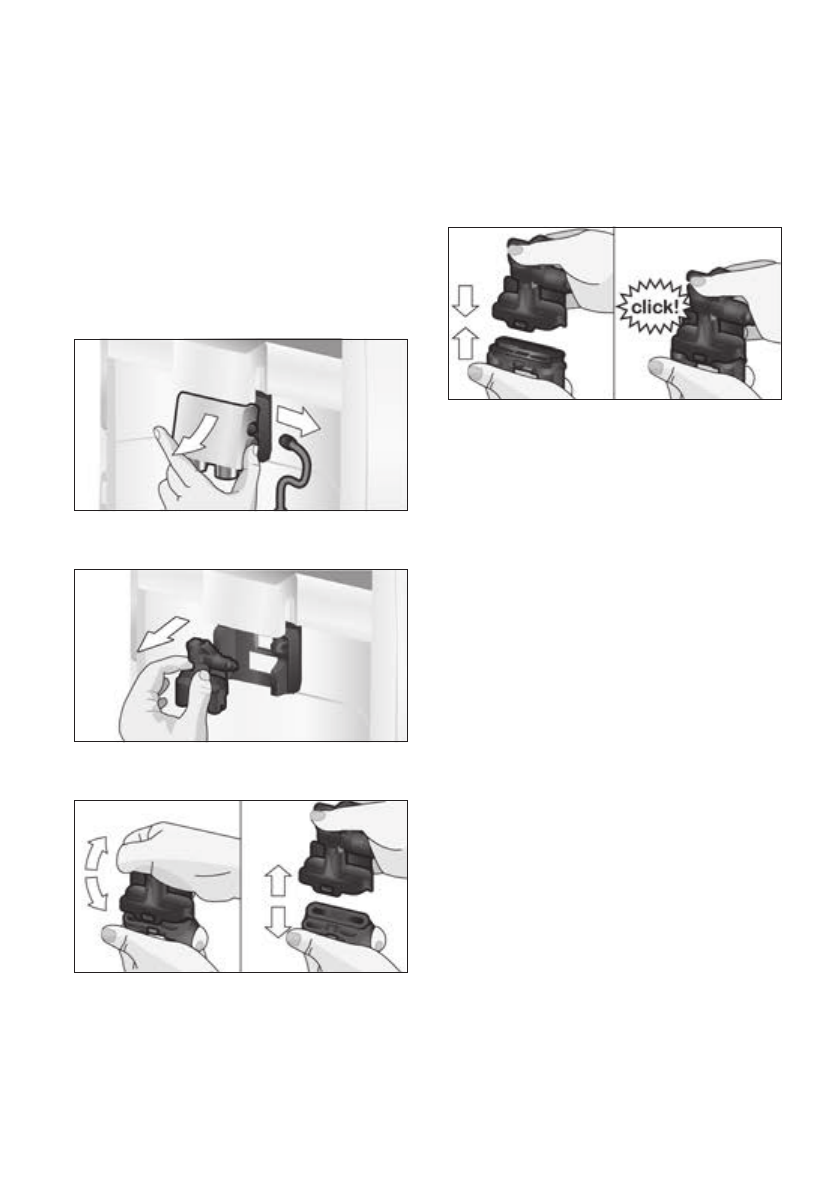 click!