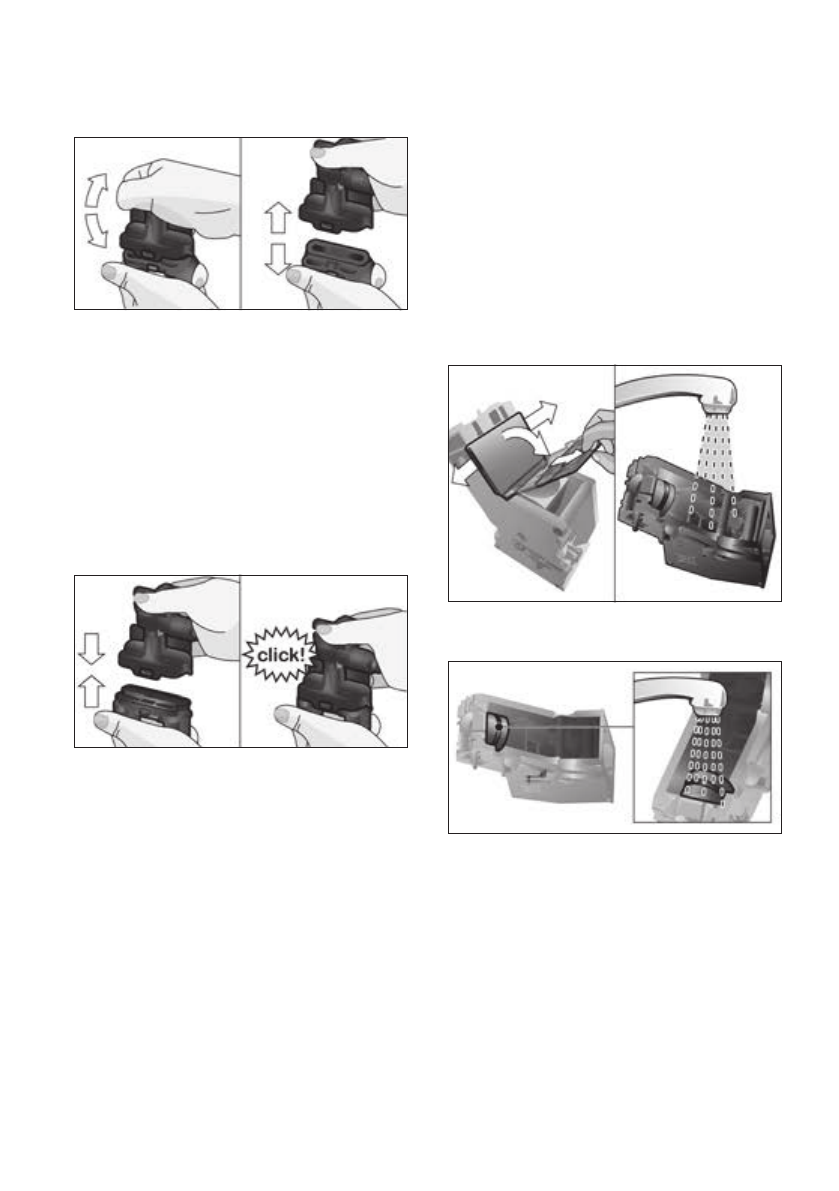 click!