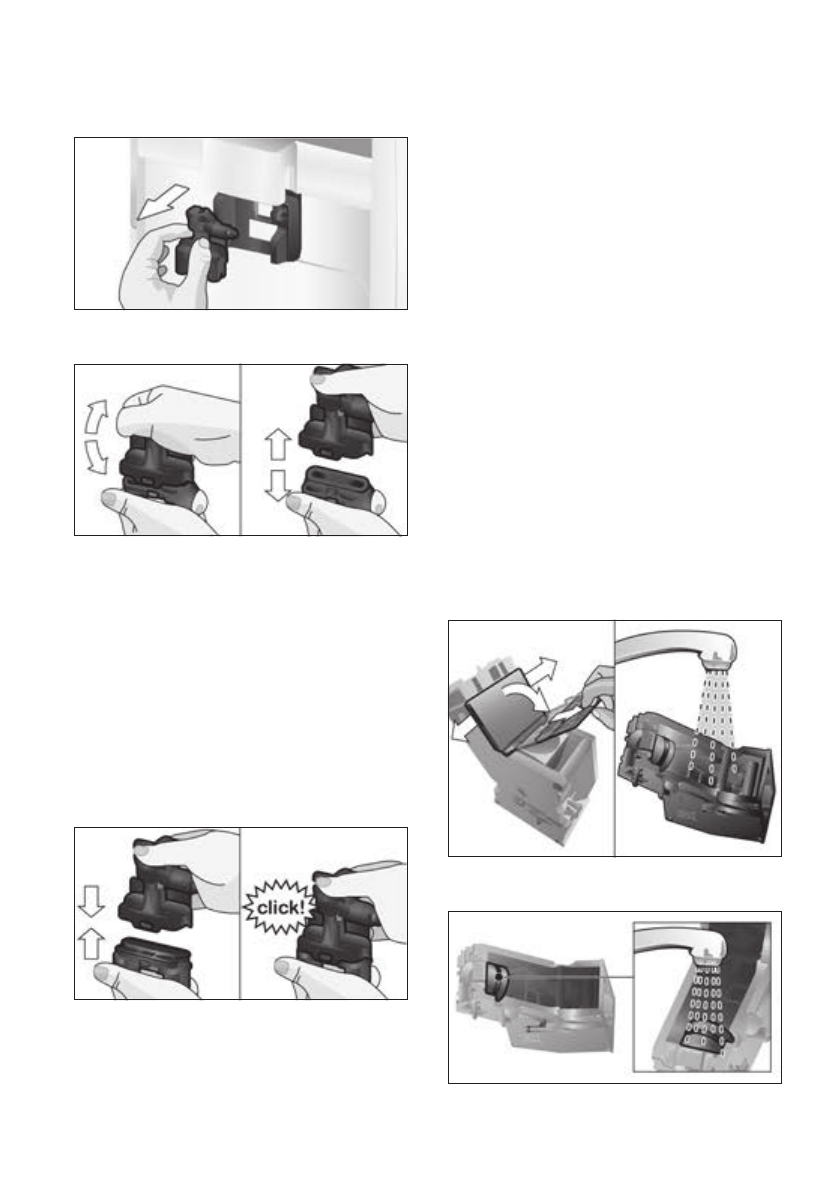 click!