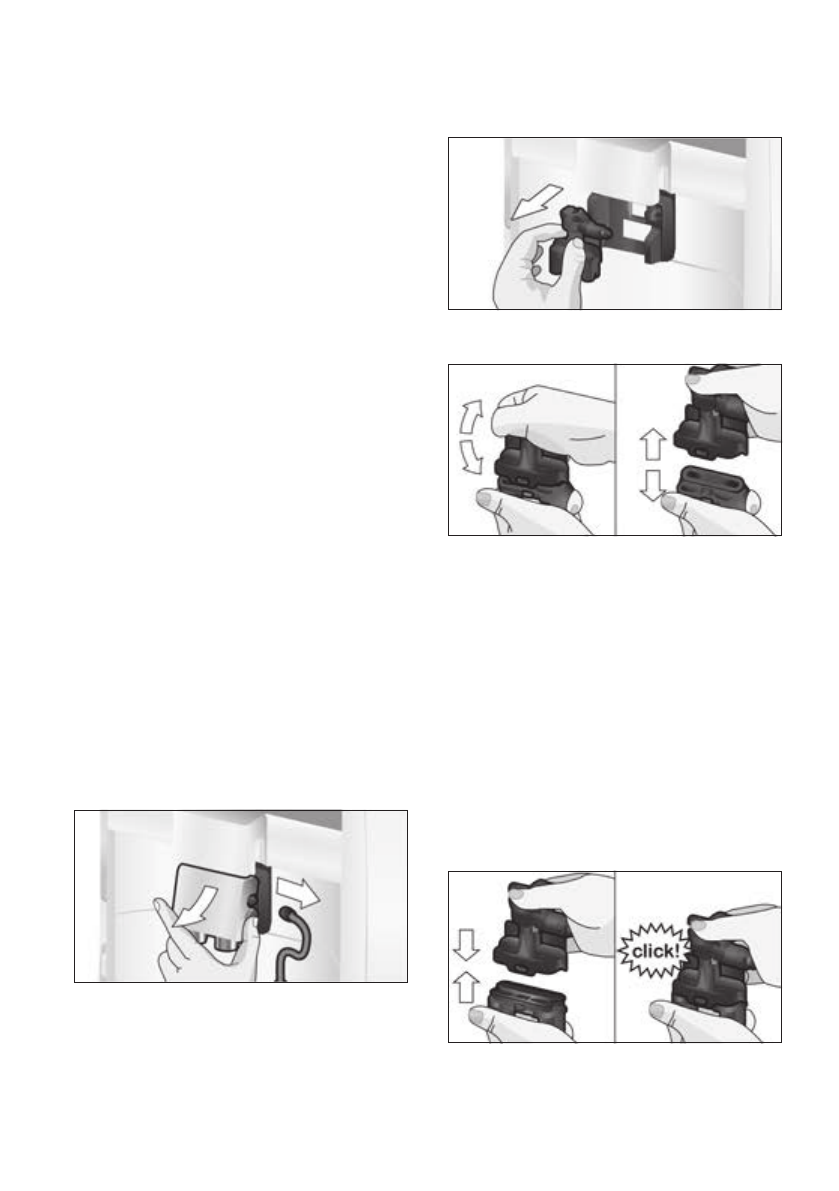 click!