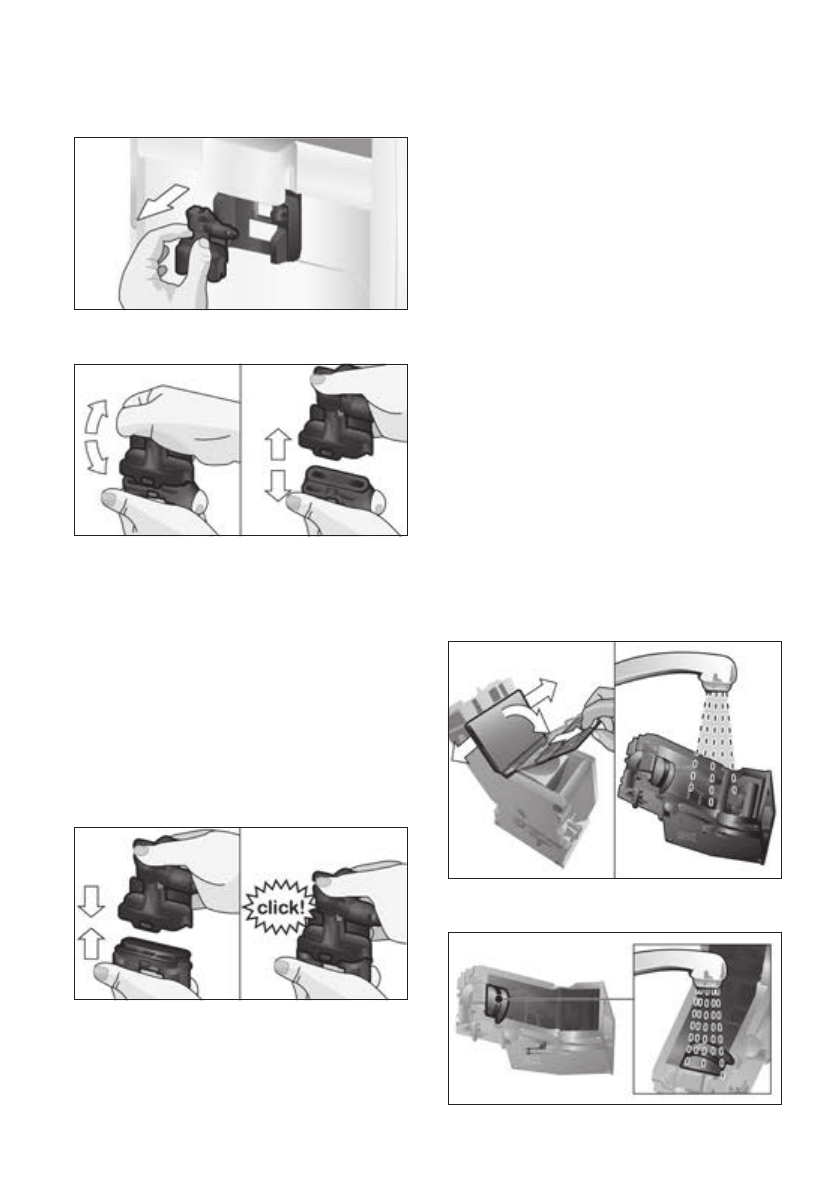 click!