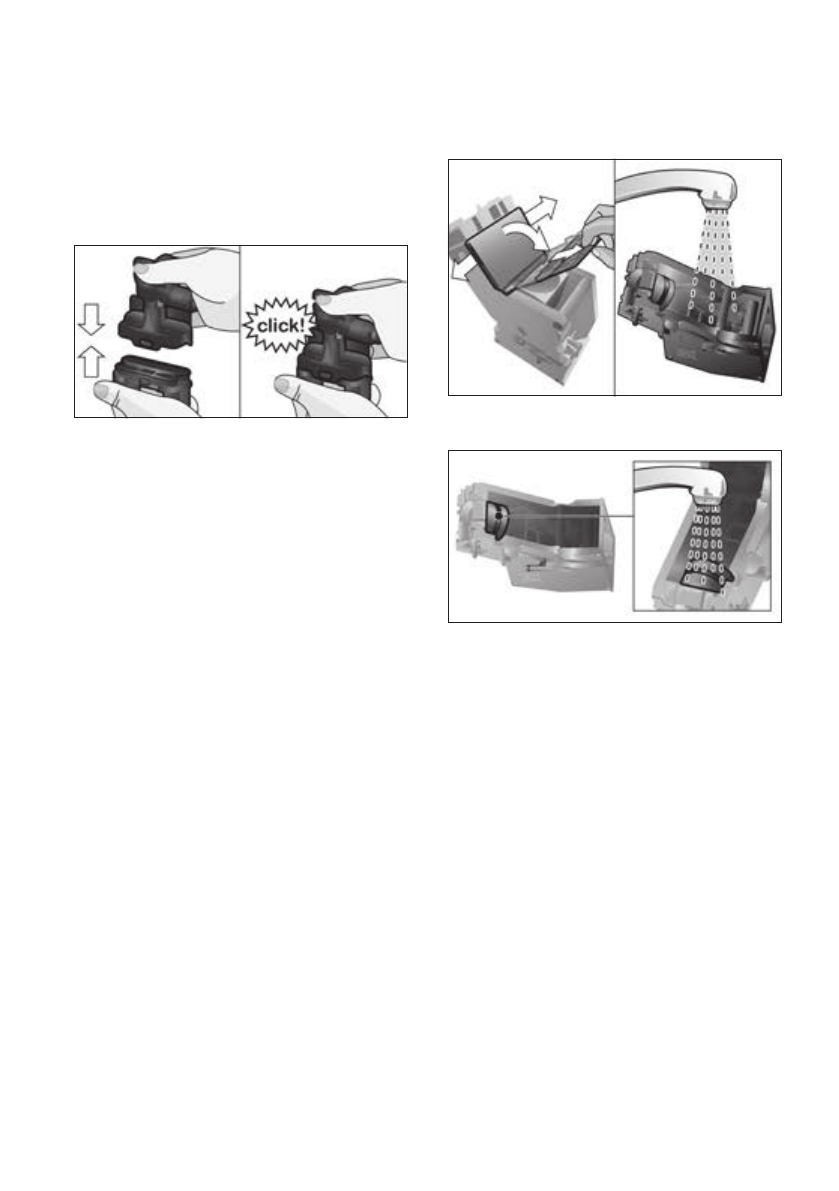 click!