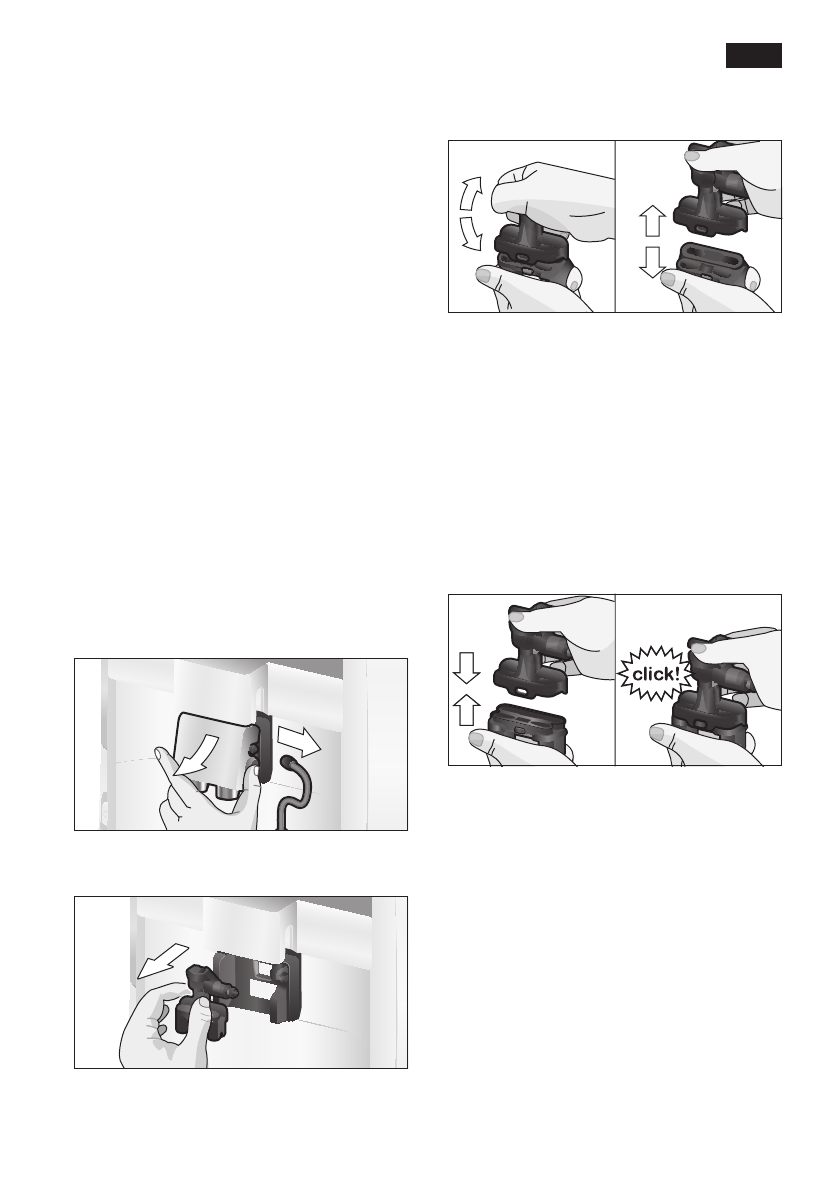 click!