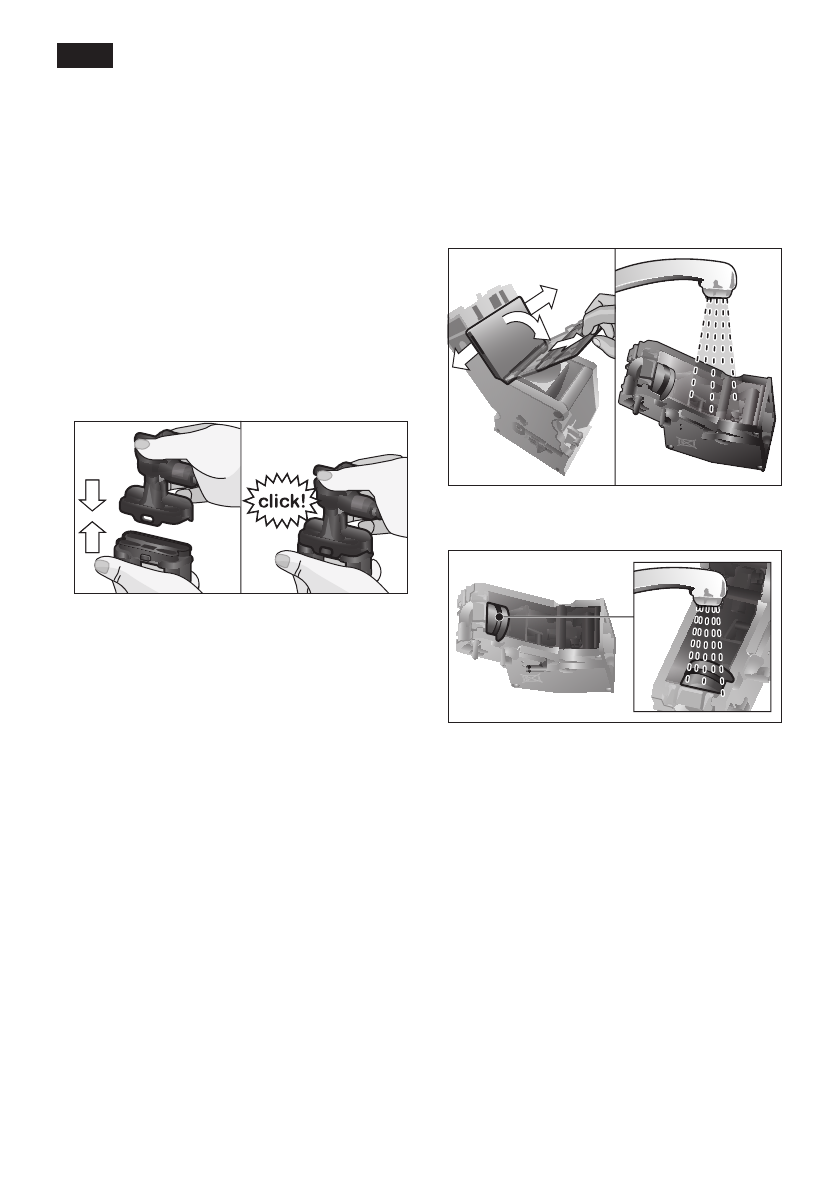 click!