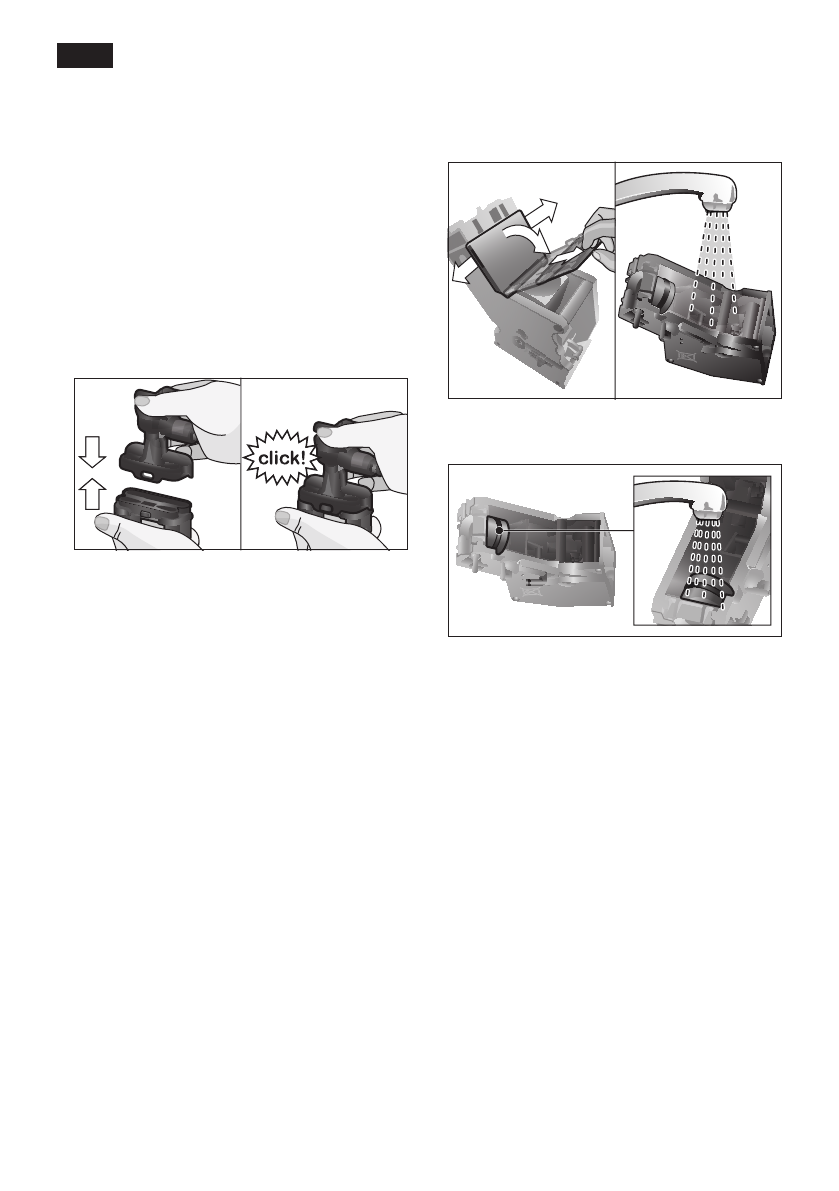 click!