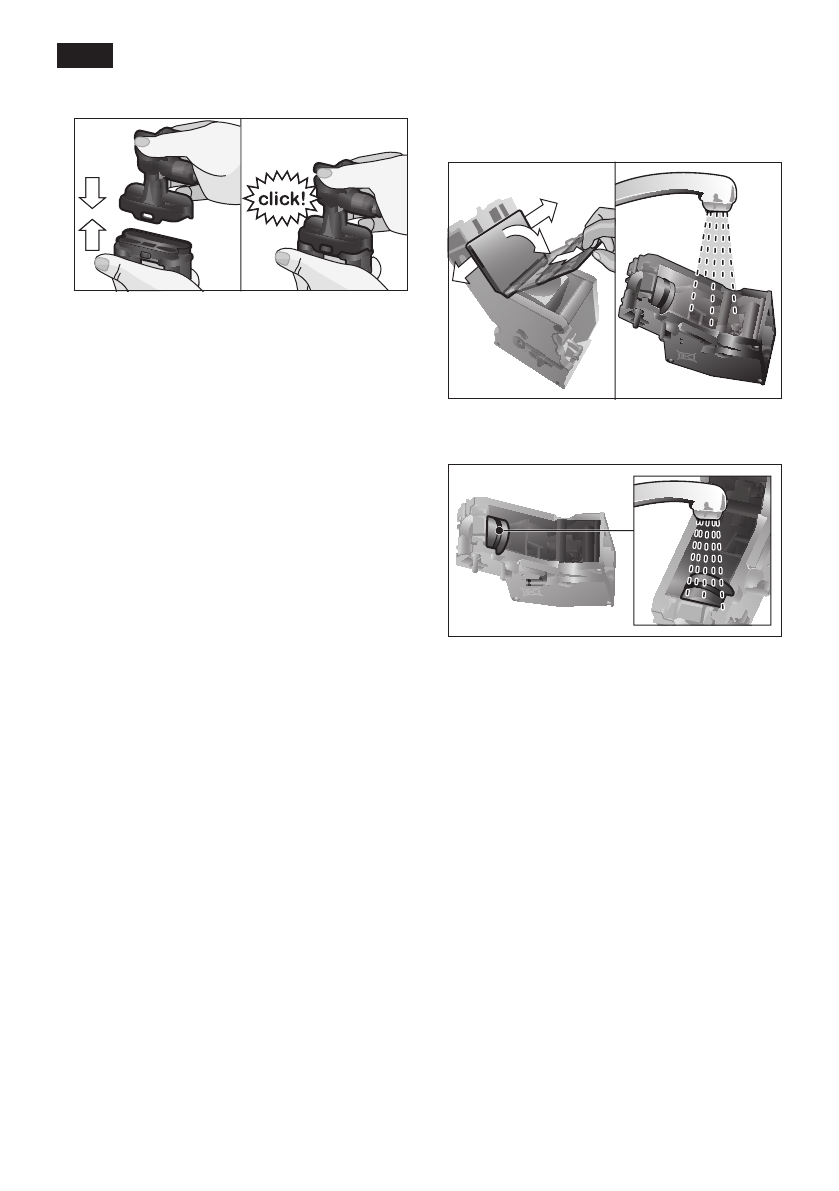 click!