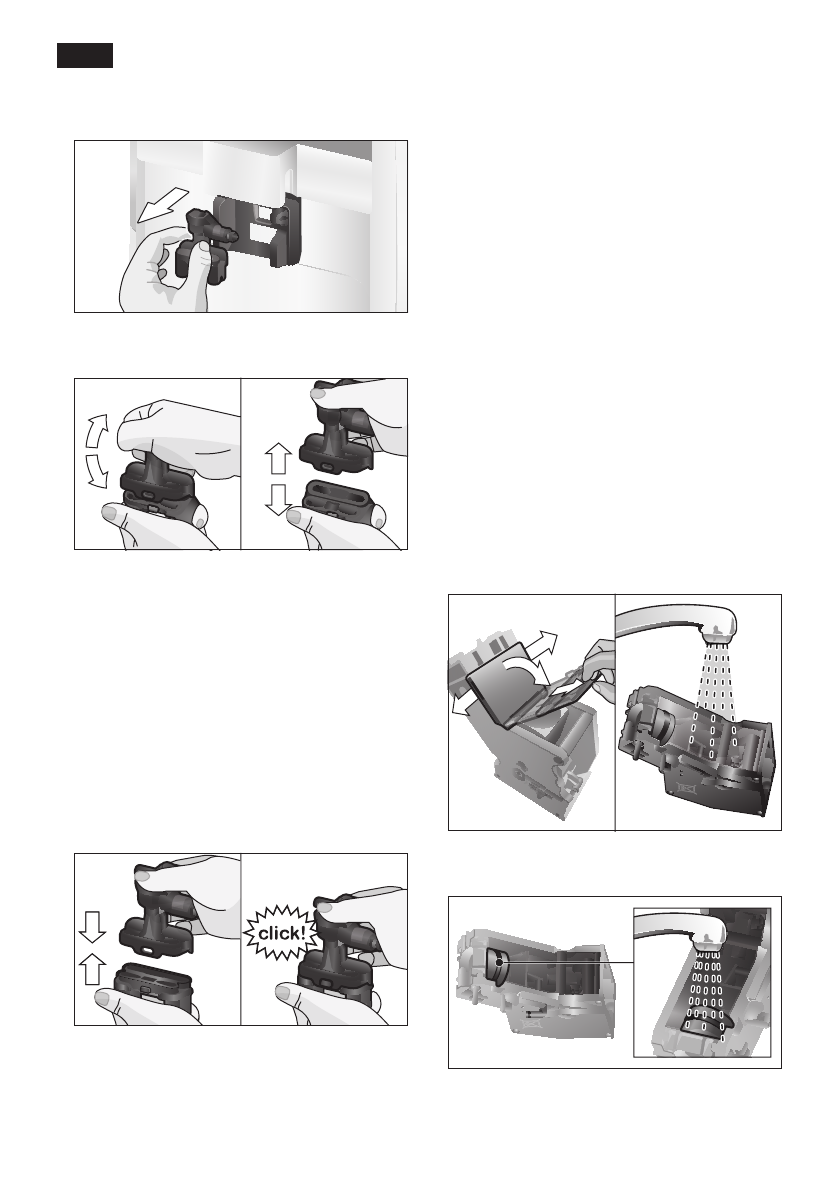 click!