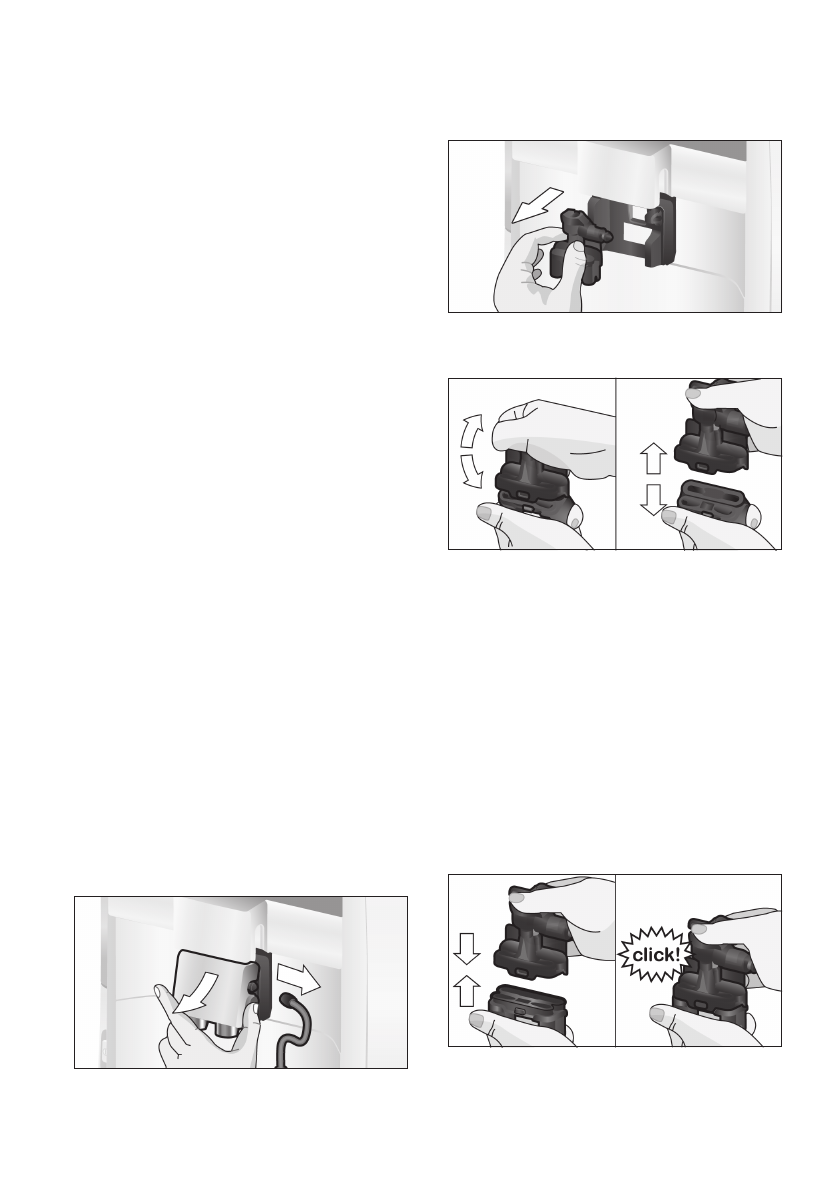 click!