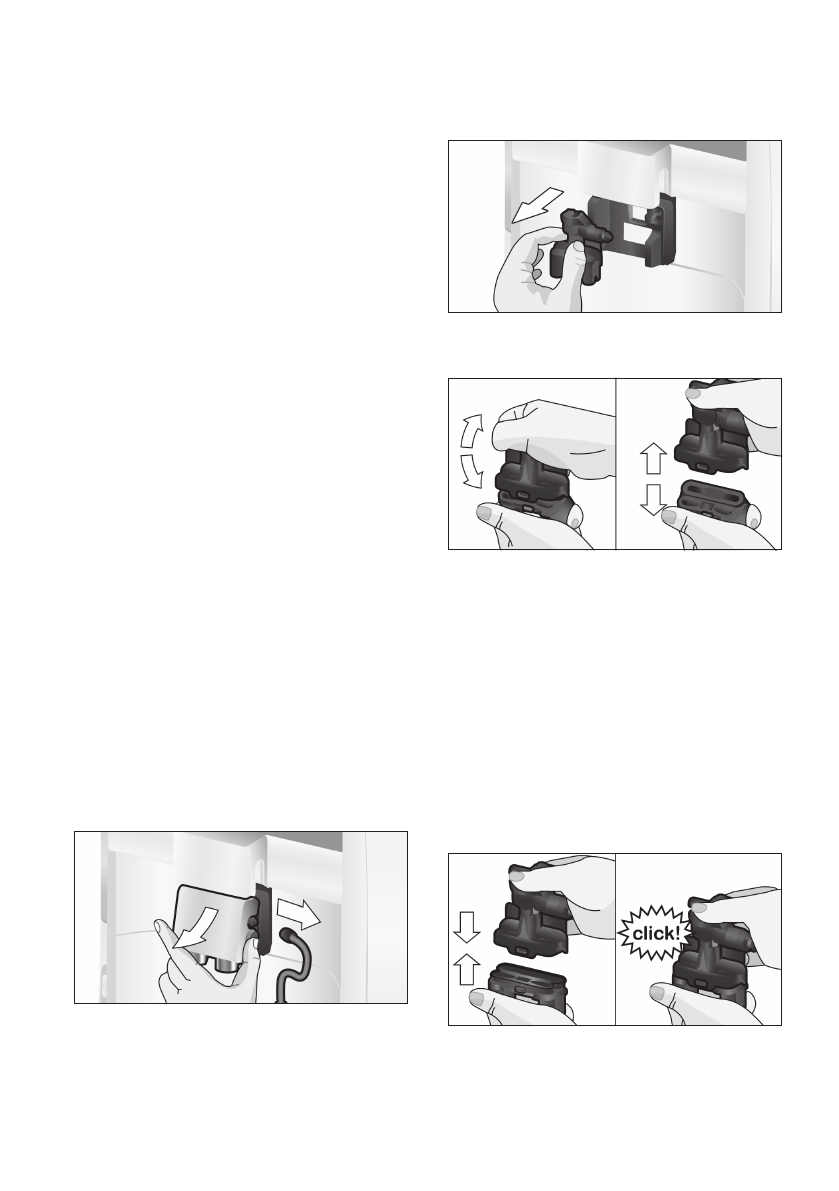 click!